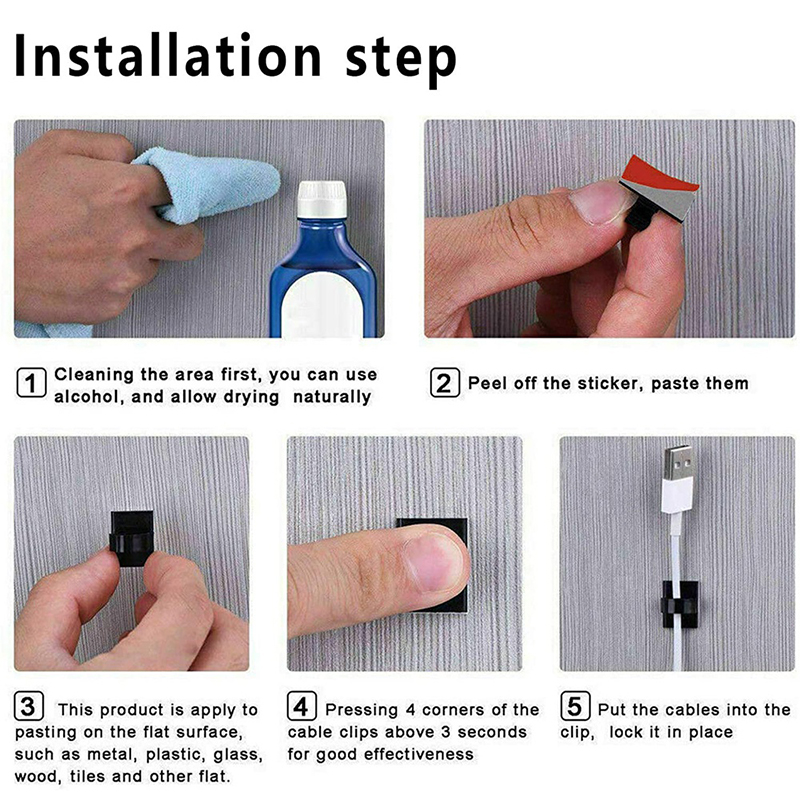 Installation step

1 Cleaning the area first, you can use alcohol, and allow drying naturally

2 Peel off the sticker, paste them

3 This product is apply to pasting on the flat surface, such as metal, plastic, glass, wood, tiles and other flat.

4 Pressing 4 corners of the cable clips above 3 seconds for good effectiveness

5 Put the cables into the clip, lock it in place