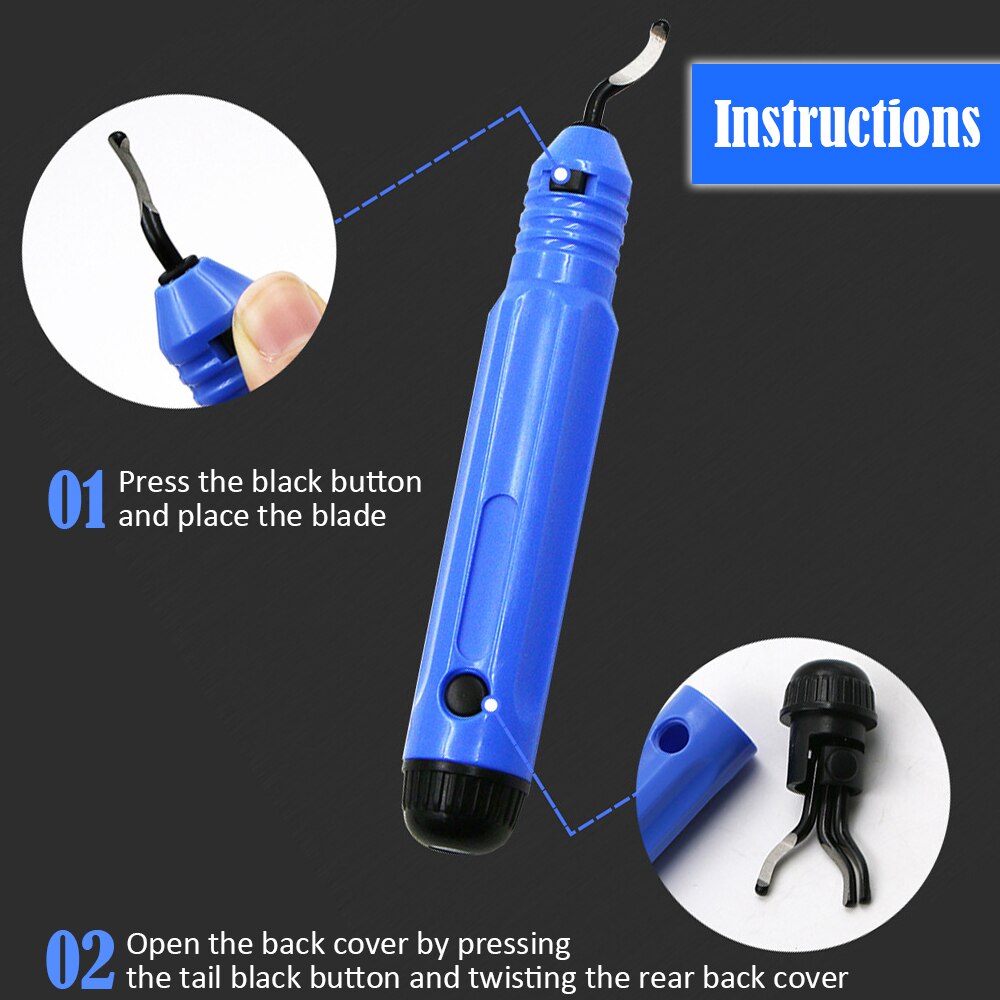 Instructions

01 Press the black button and place the blade

02 Open the back cover by pressing the tail black button and twisting the rear back cover