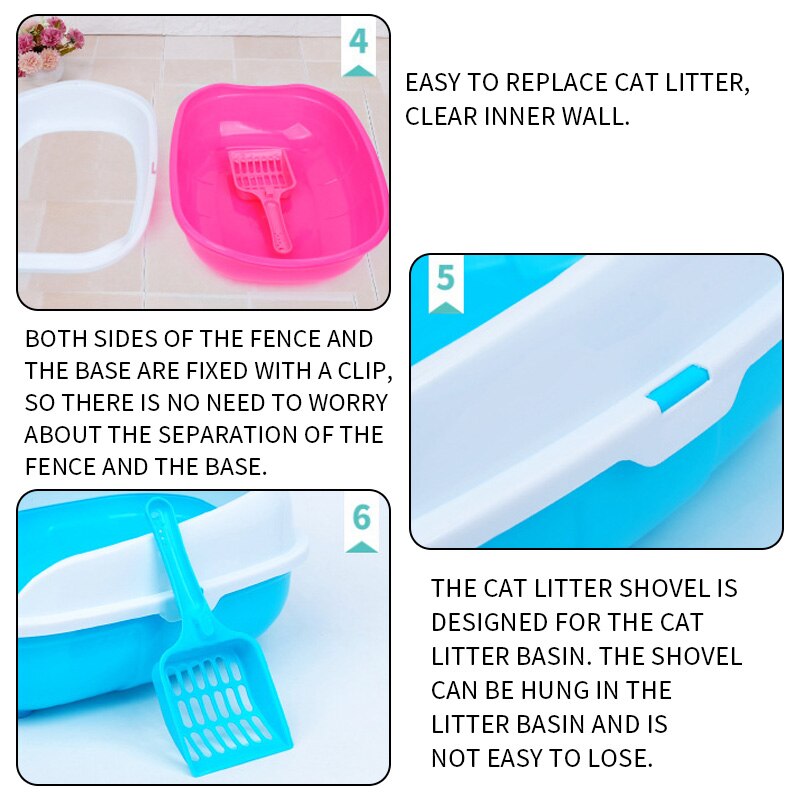 4

EASY TO REPLACE CAT LITTER, CLEAR INNER WALL.

5

BOTH SIDES OF THE FENCE AND THE BASE ARE FIXED WITH A CLIP, SO THERE IS NO NEED TO WORRY ABOUT THE SEPARATION OF THE FENCE AND THE BASE.

6

THE CAT LITTER SHOVEL IS DESIGNED FOR THE CAT LITTER BASIN. THE SHOVEL CAN BE HUNG IN THE LITTER BASIN AND IS NOT EASY TO LOSE.