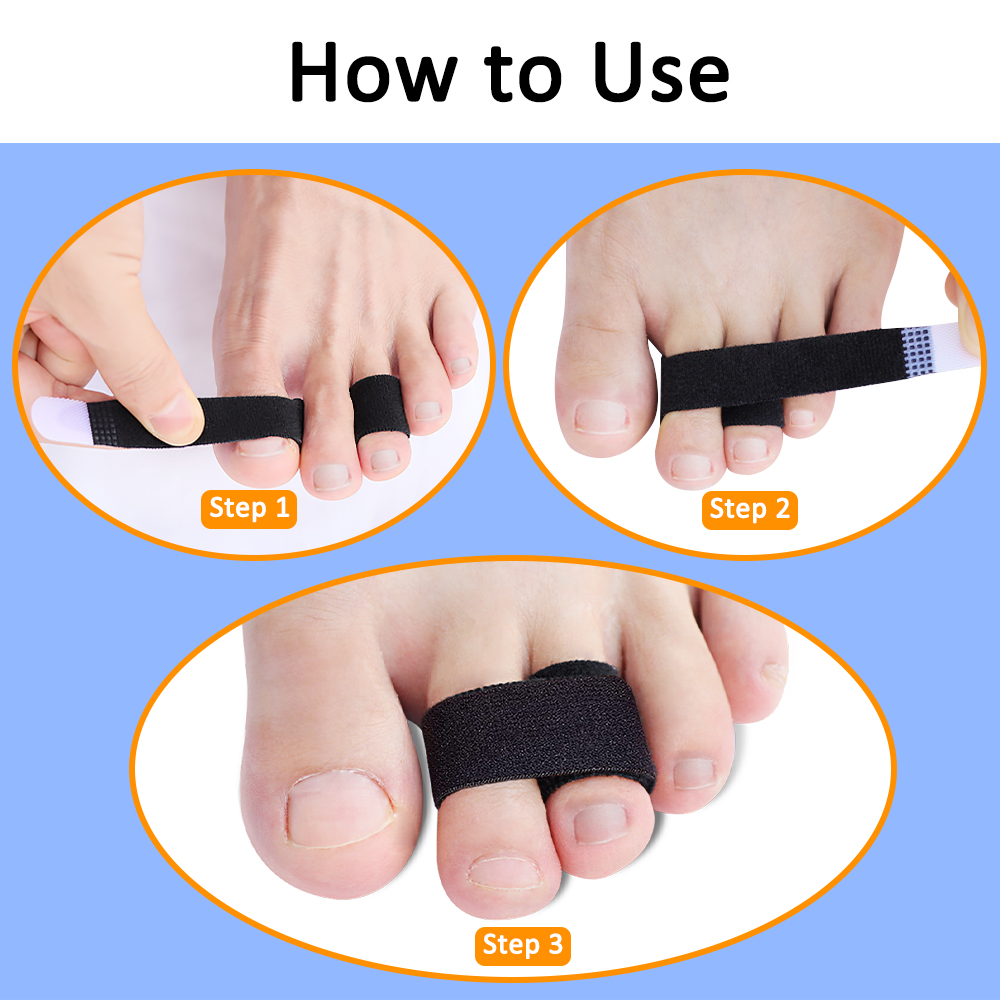 How to Use

Step 1

Step 2

Step 3