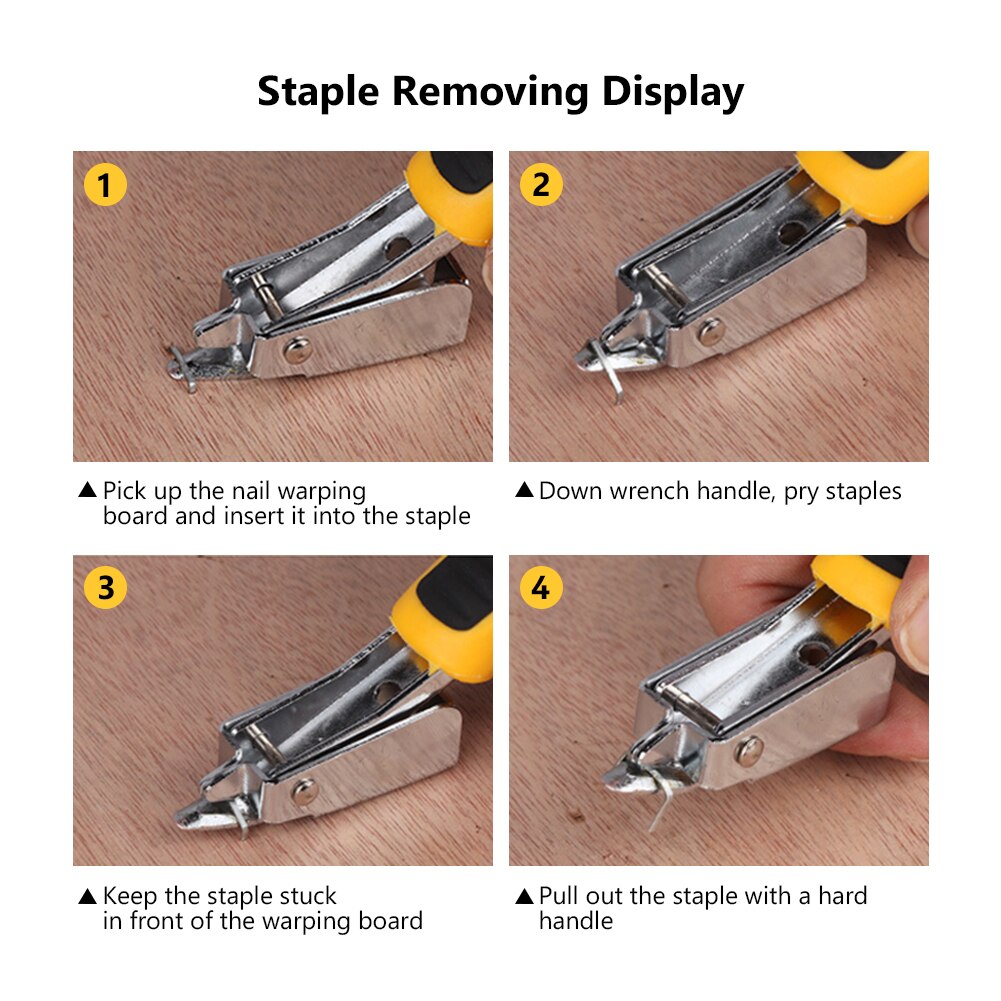 Staple Removing Display

1

▲ Pick up the nail warping board and insert it into the staple

2

▲ Down wrench handle, pry staples

3

▲ Keep the staple stuck in front of the warping board

4

▲ Pull out the staple with a hard handle