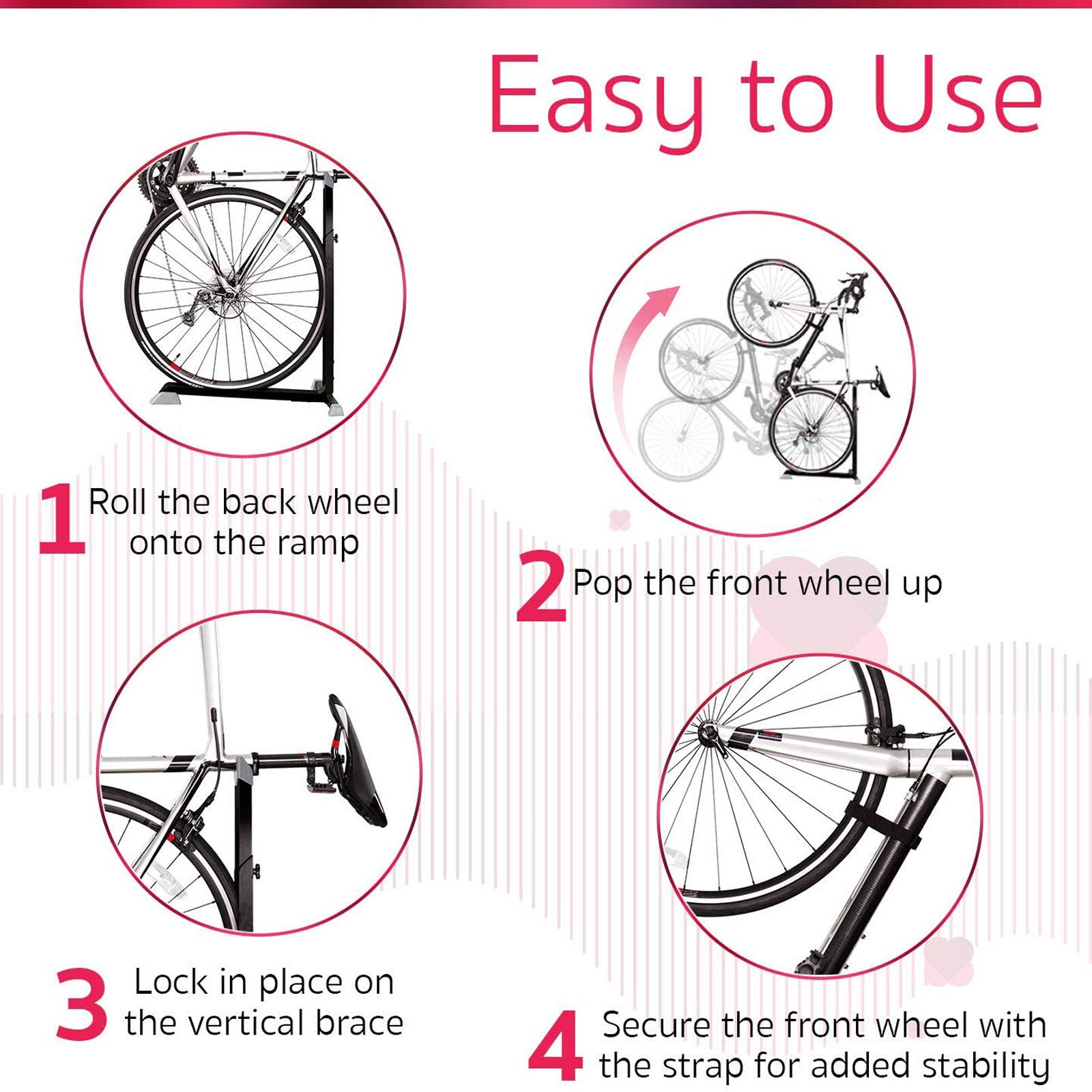 Easy to Use

1 Roll the back wheel onto the ramp

2 Pop the front wheel up

3 Lock in place on the vertical brace

4 Secure the front wheel with the strap for added stability