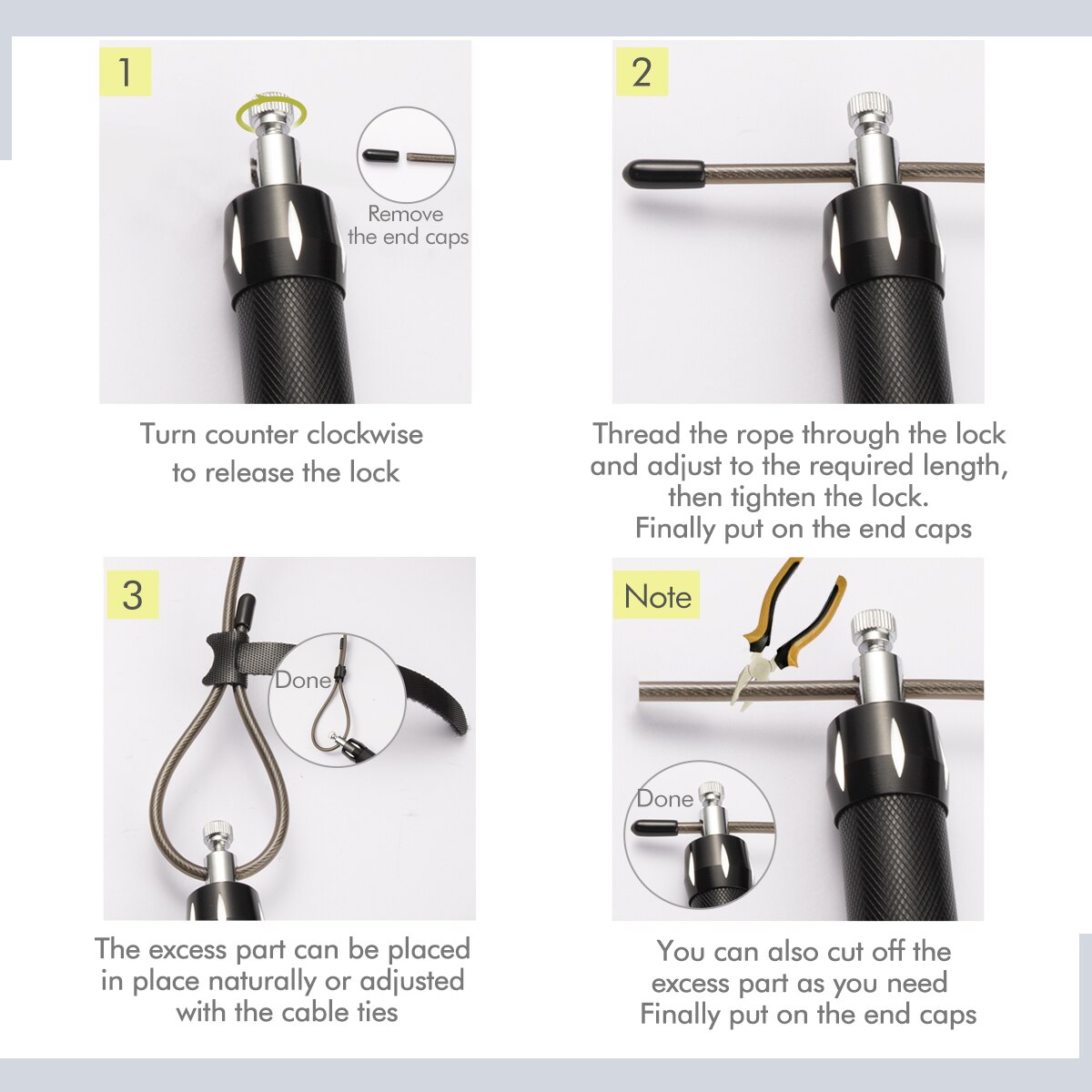 1

Remove the end caps

Turn counter clockwise to release the lock

2

Thread the rope through the lock and adjust to the required length, then tighten the lock. Finally put on the end caps

3

Done

The excess part can be placed in place naturally or adjusted with the cable ties

Note

Done

You can also cut off the excess part as you need Finally put on the end caps