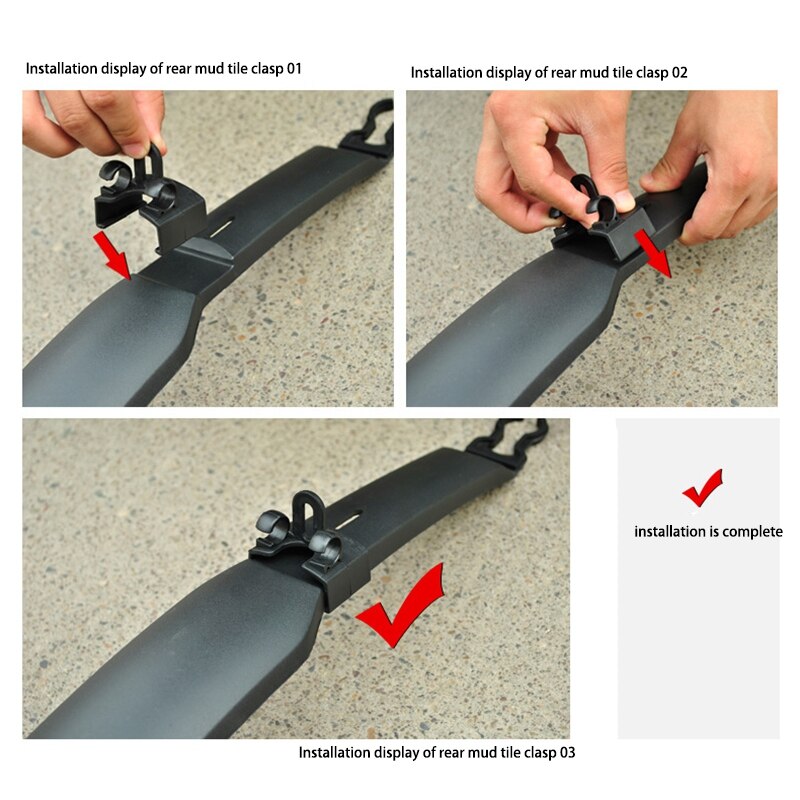 Installation display of rear mud tile clasp 01

Installation display of rear mud tile clasp 02

installation is complete

Installation display of rear mud tile clasp 03