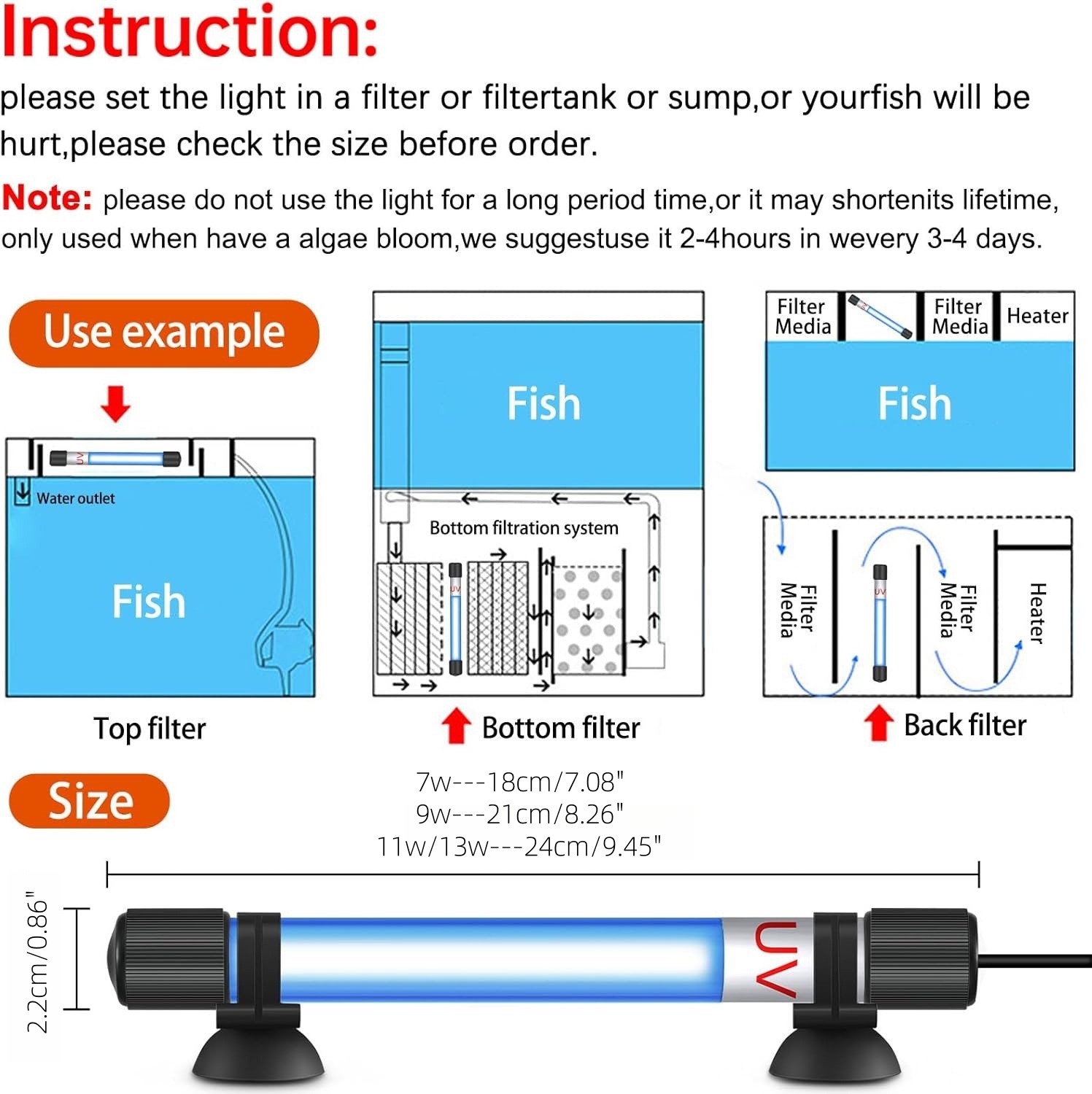 Instruction:

please set the light in a filter or filtertank or sump,or yourfish will be hurt,please check the size before order.

Note: please do not use the light for a long period time,or it may shortenits lifetime, only used when have a algae bloom,we suggestuse it 2-4hours in wevery 3-4 days.

Use example

UV

Water outlet

Fish

Top filter

Fish

Bottom filtration system

UV

Bottom filter

Filter Media

Filter Media

Heater

Fish

Filter Media

UV

Filter Media

Heater

Back filter

Size

7w---18cm/7.08"
9w---21cm/8.26"
11w/13w---24cm/9.45"

2.2cm/0.86"

UV