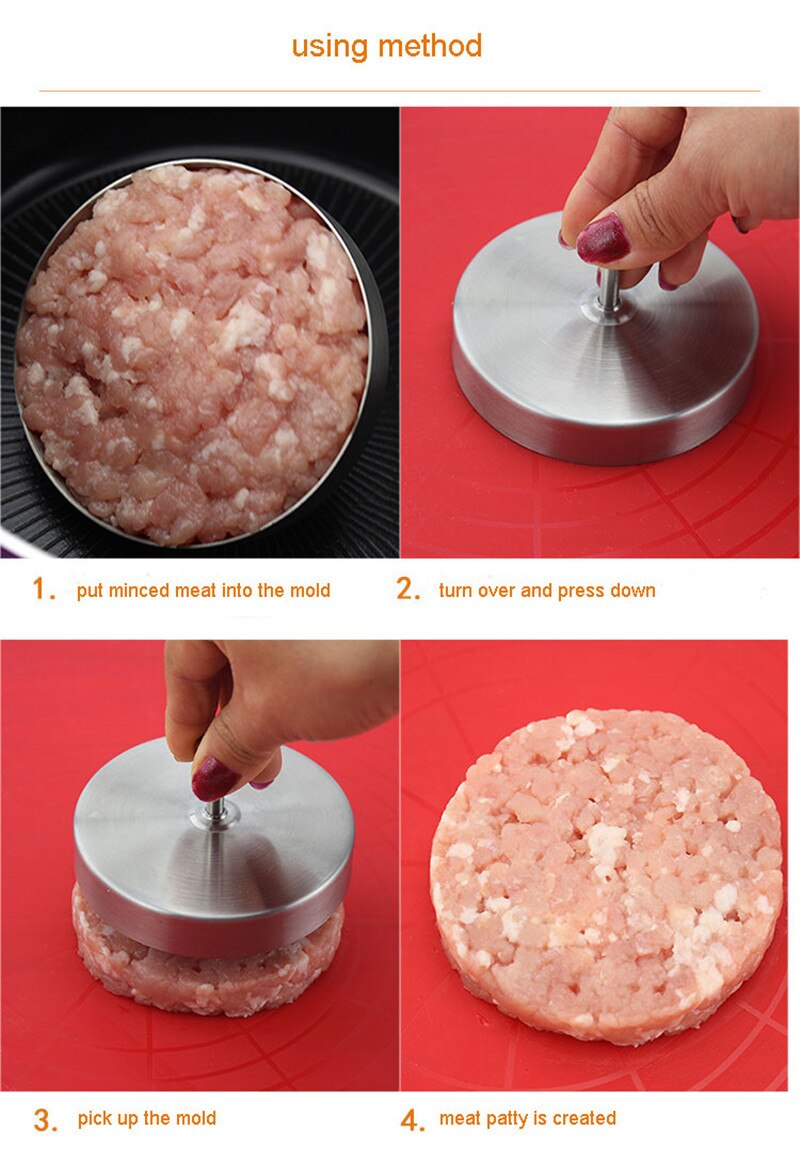 using method

1. put minced meat into the mold

2. turn over and press down

3. pick up the mold

4. meat patty is created