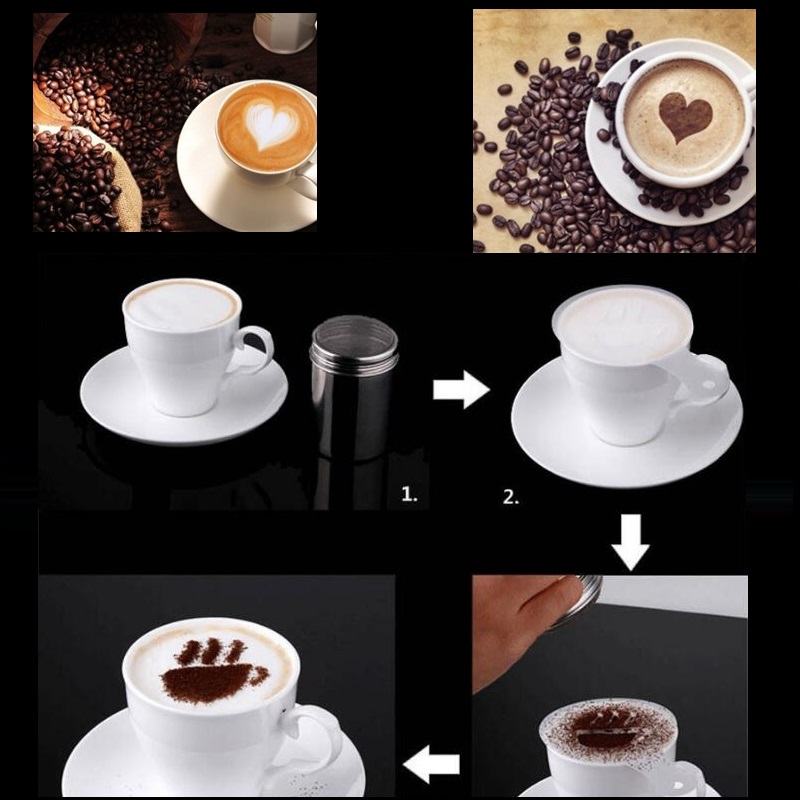 1.

2.