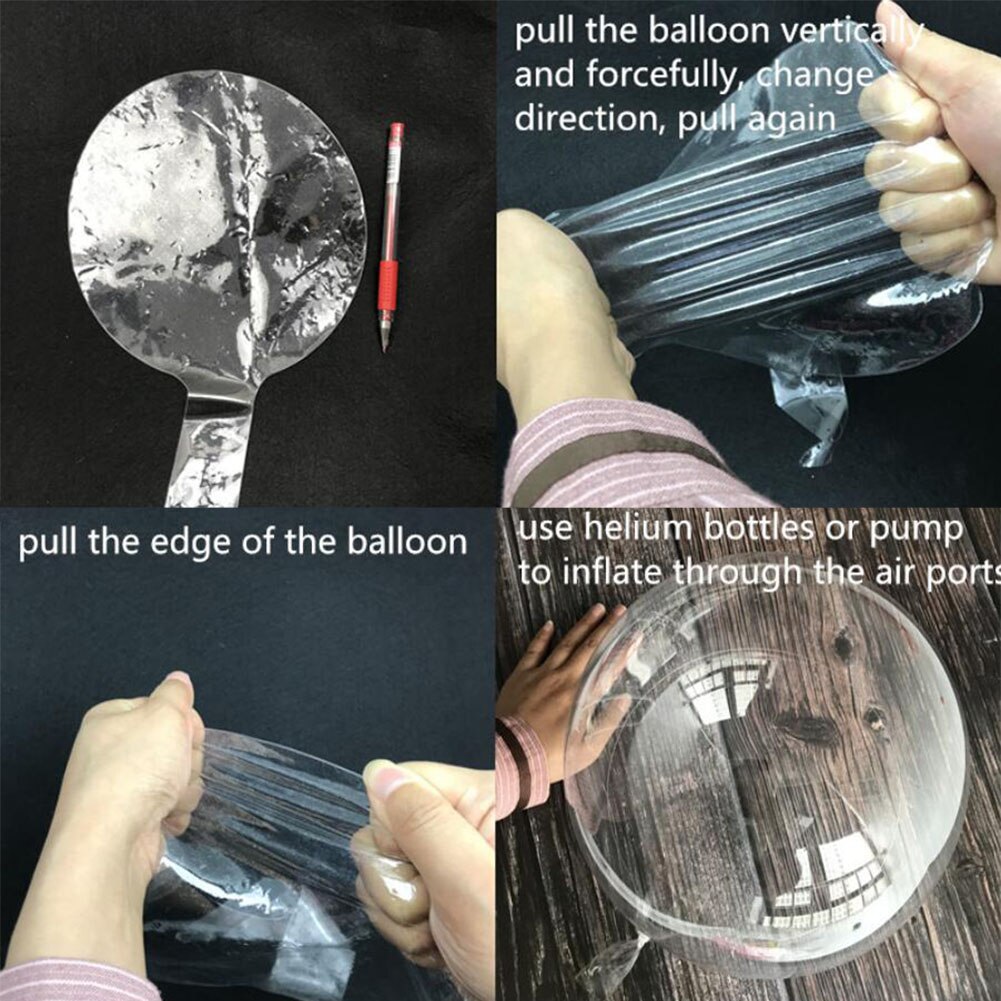 pull the balloon vertically and forcefully, change direction, pull again

pull the edge of the balloon

use helium bottles or pump to inflate through the air ports