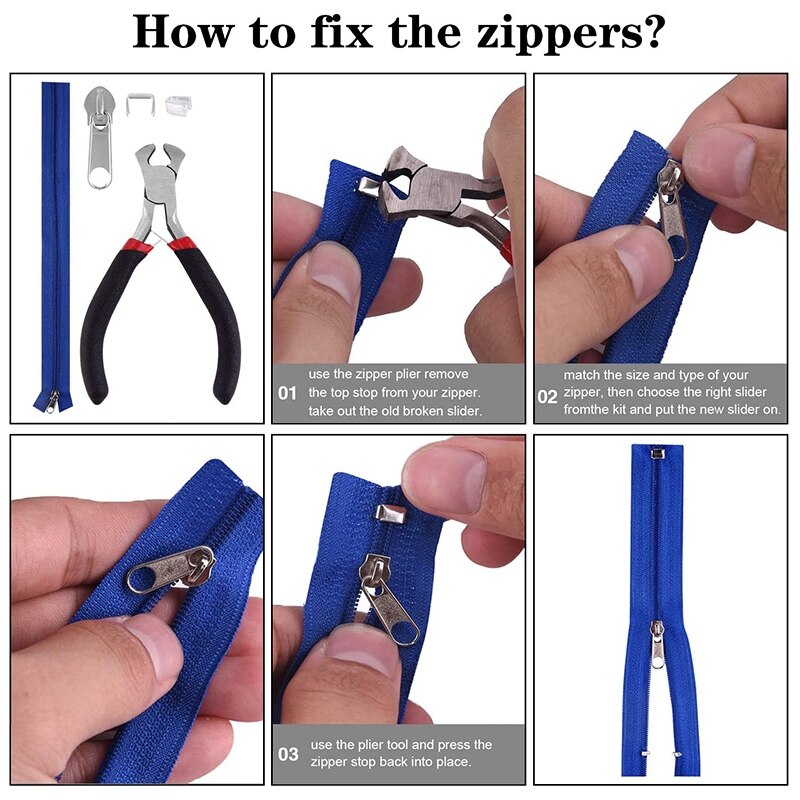 How to fix the zippers?

01 use the zipper plier remove the top stop from your zipper. take out the old broken slider.

02 match the size and type of your zipper, then choose the right slider fromthe kit and put the new slider on.

03 use the plier tool and press the zipper stop back into place.