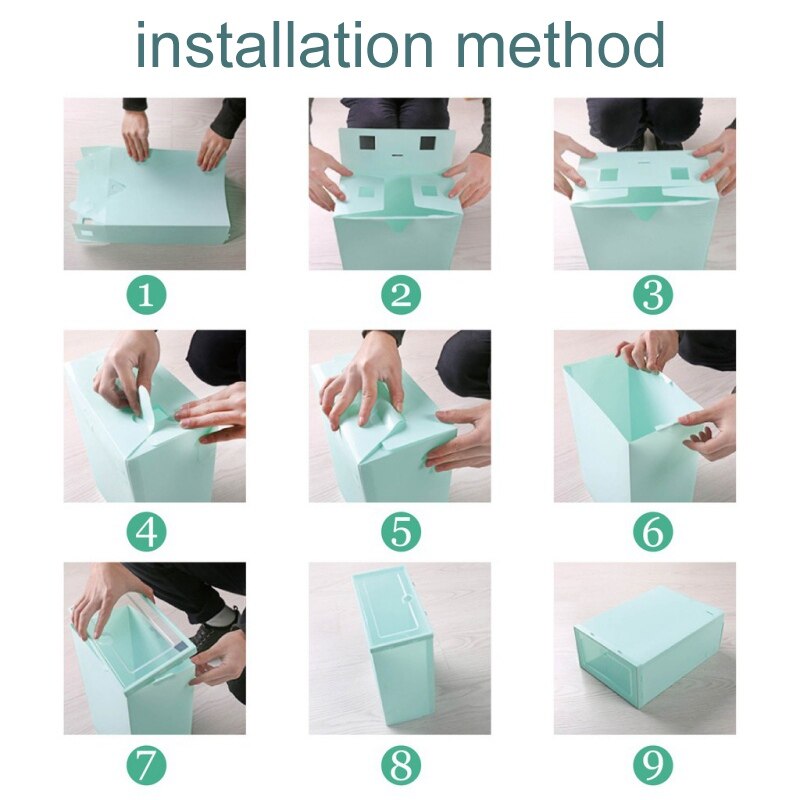 installation method

1

2

3

4

5

6

7

8

9