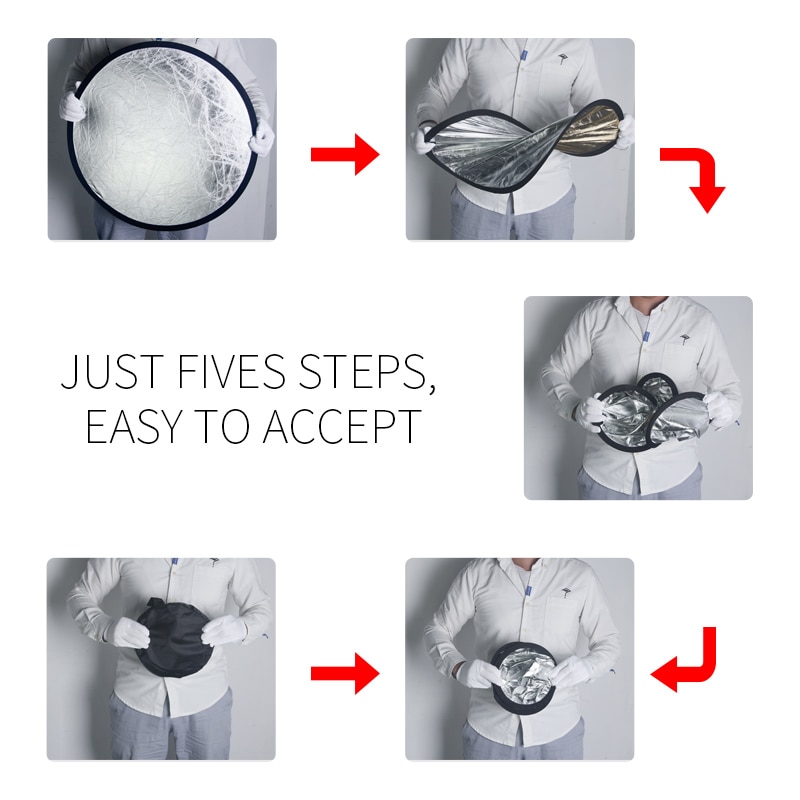 JUST FIVES STEPS,
EASY TO ACCEPT