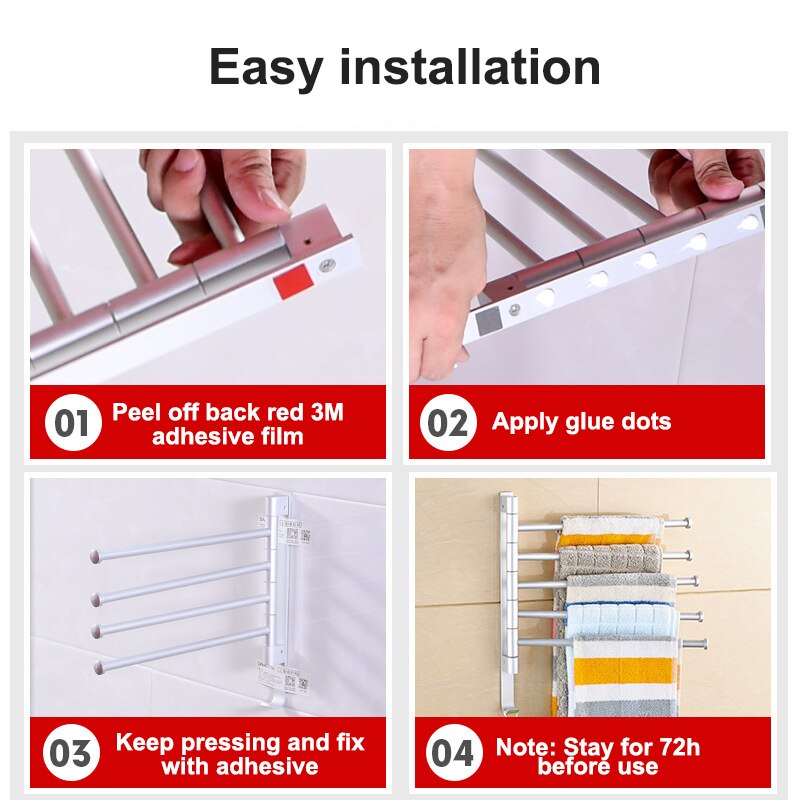 Easy installation

01 Peel off back red 3M adhesive film

02 Apply glue dots

03 Keep pressing and fix with adhesive

04 Note: Stay for 72h before use