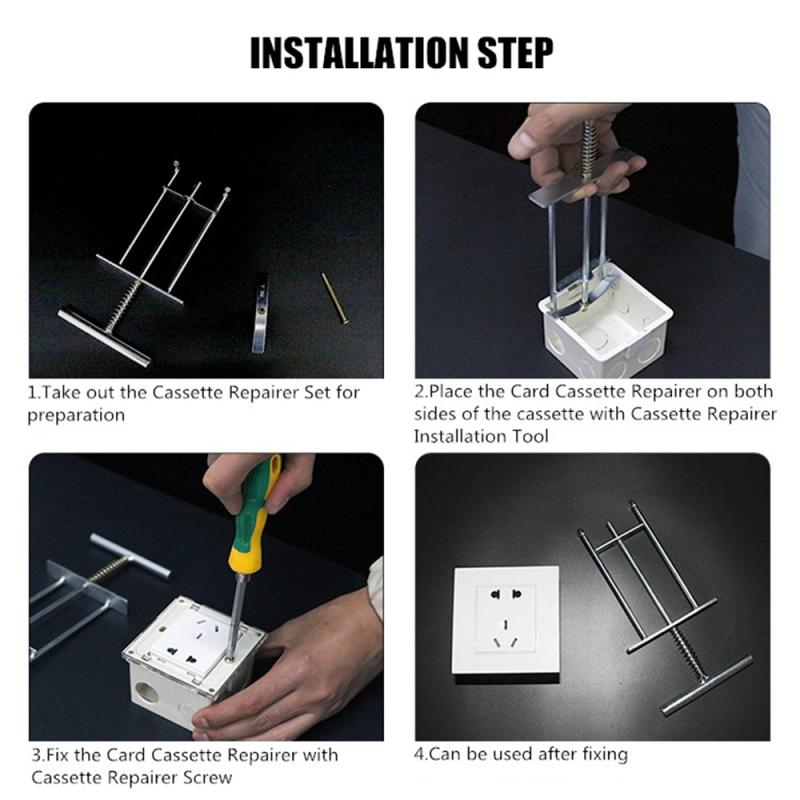 INSTALLATION STEP

1.Take out the Cassette Repairer Set for preparation

2.Place the Card Cassette Repairer on both sides of the cassette with Cassette Repairer Installation Tool

3.Fix the Card Cassette Repairer with Cassette Repairer Screw

4.Can be used after fixing