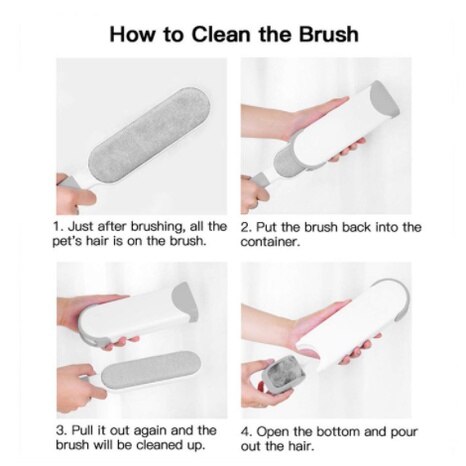 How to Clean the Brush

1. Just after brushing, all the pet's hair is on the brush.

2. Put the brush back into the container.

3. Pull it out again and the brush will be cleaned up.

4. Open the bottom and pour out the hair.