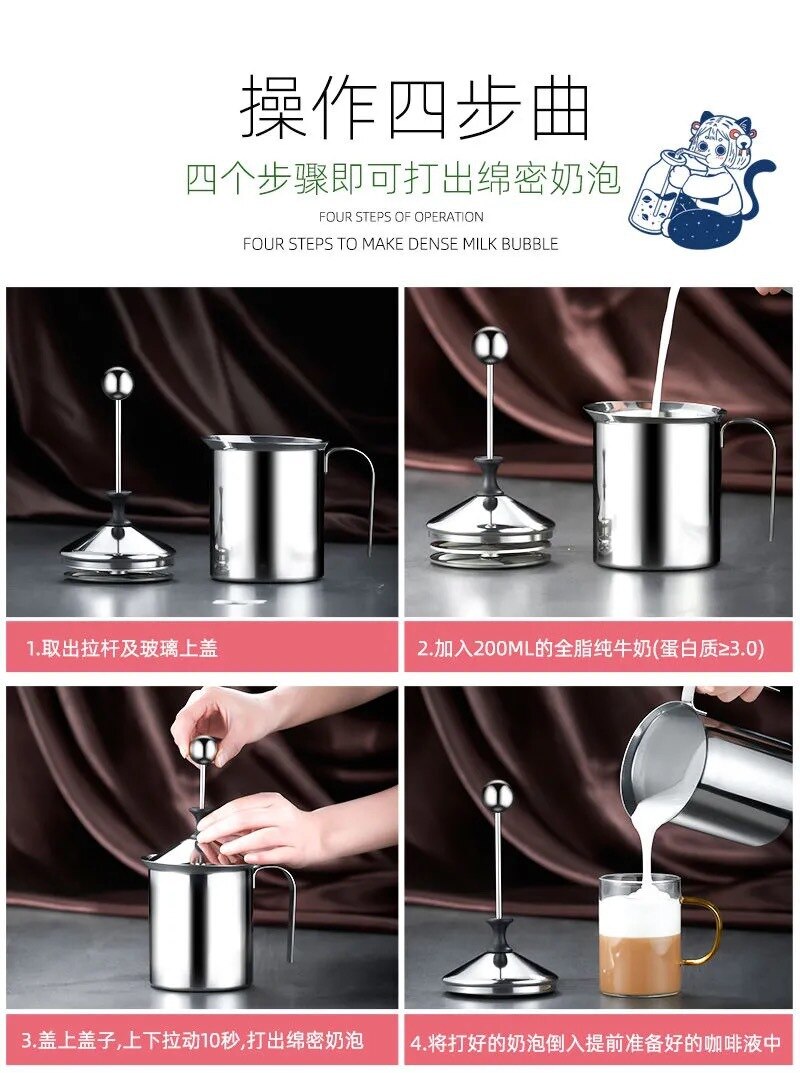 操作四步曲

四个步骤即可打出绵密奶泡

FOUR STEPS OF OPERATION

FOUR STEPS TO MAKE DENSE MILK BUBBLE

1.取出拉杆及玻璃上盖

2.加入200ML的全脂纯牛奶(蛋白质≥3.0)

3.盖上盖子,上下拉动10秒,打出绵密奶泡

4.将打好的奶泡倒入提前准备好的咖啡液中