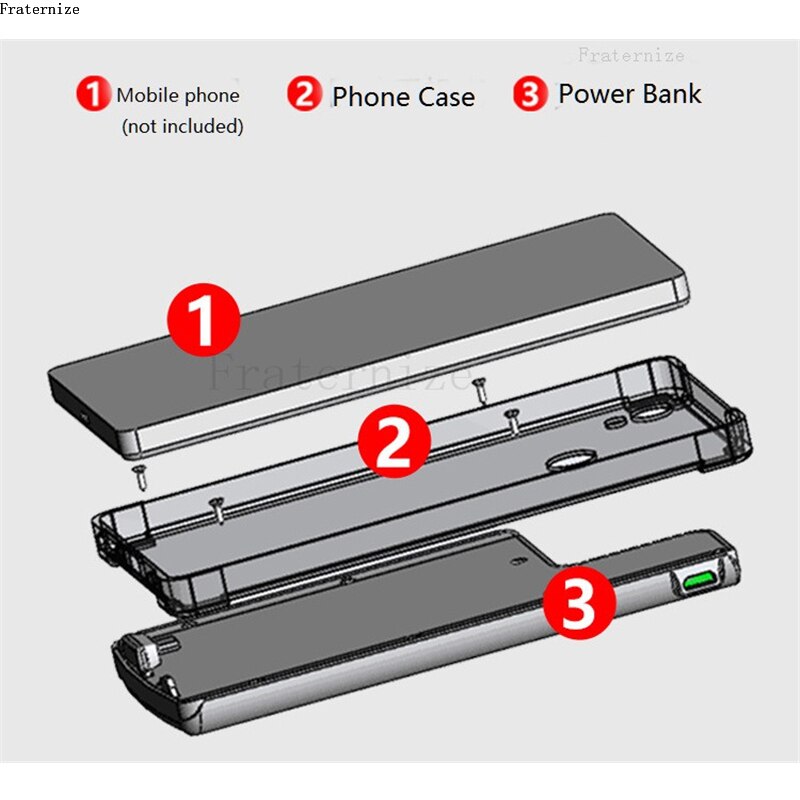 Fraternize

Fraternize

1 Mobile phone (not included)

2 Phone Case

3 Power Bank

1

Fraternize

2

3