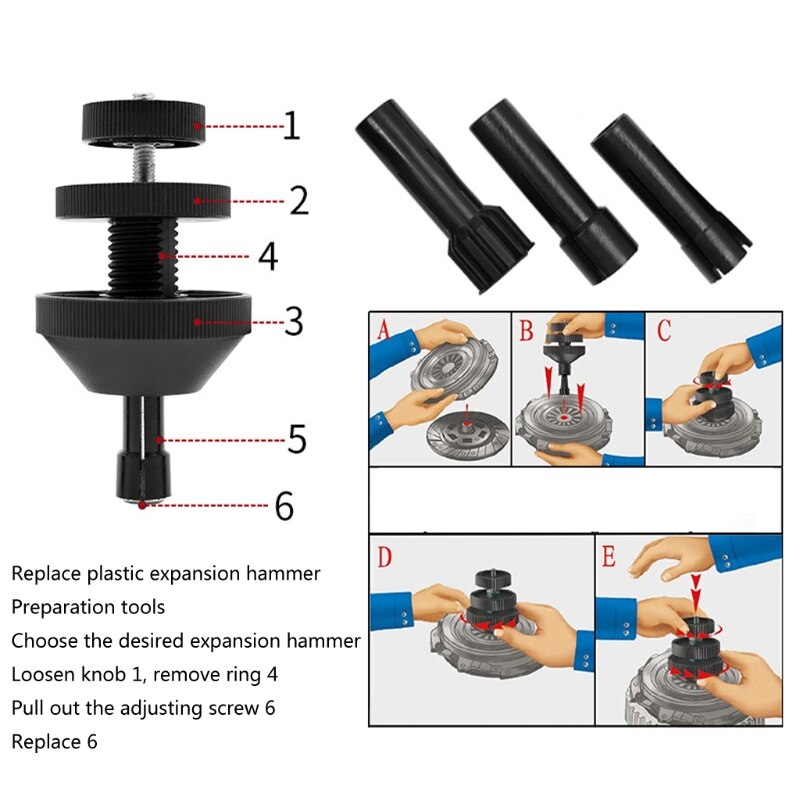 1
2
4
3
5
6

A
B
C
D
E

Replace plastic expansion hammer
Preparation tools
Choose the desired expansion hammer
Loosen knob 1, remove ring 4
Pull out the adjusting screw 6
Replace 6