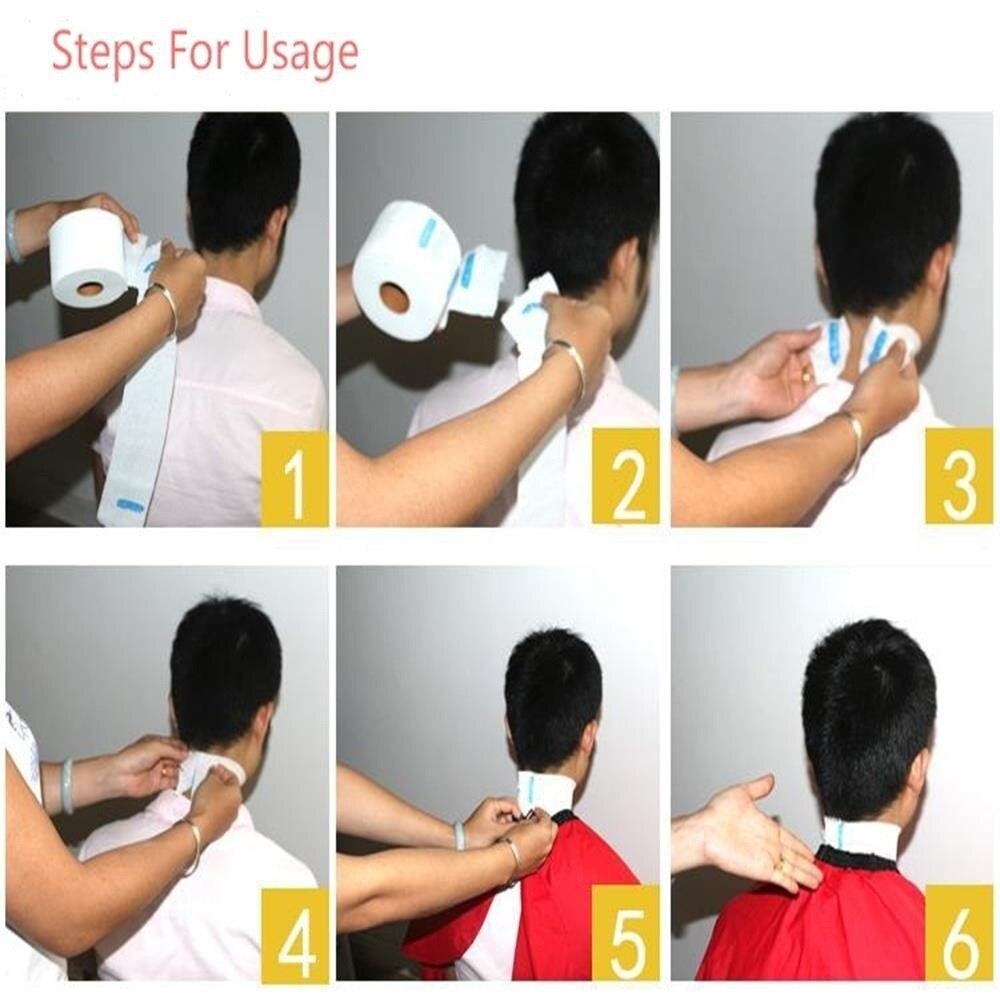 Steps For Usage

1

2

3

4

5

6