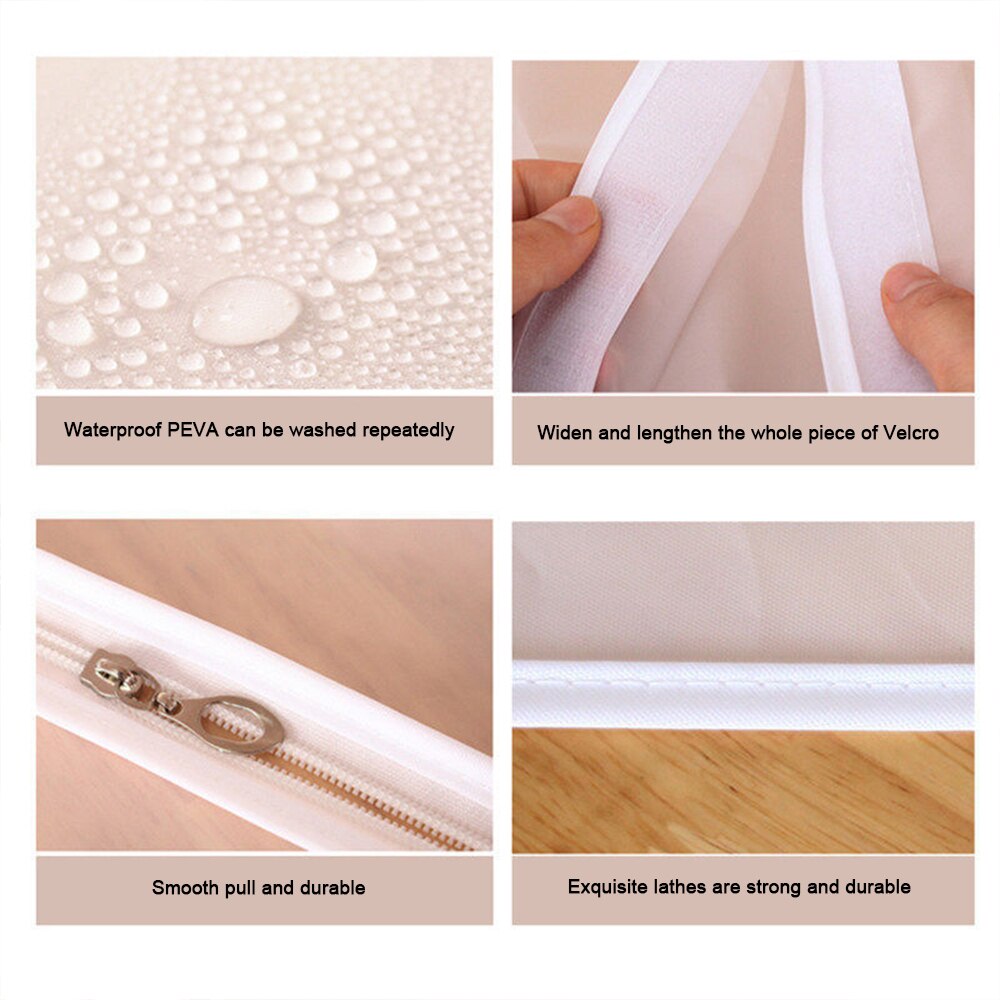 Waterproof PEVA can be washed repeatedly

Widen and lengthen the whole piece of Velcro

Smooth pull and durable

Exquisite lathes are strong and durable