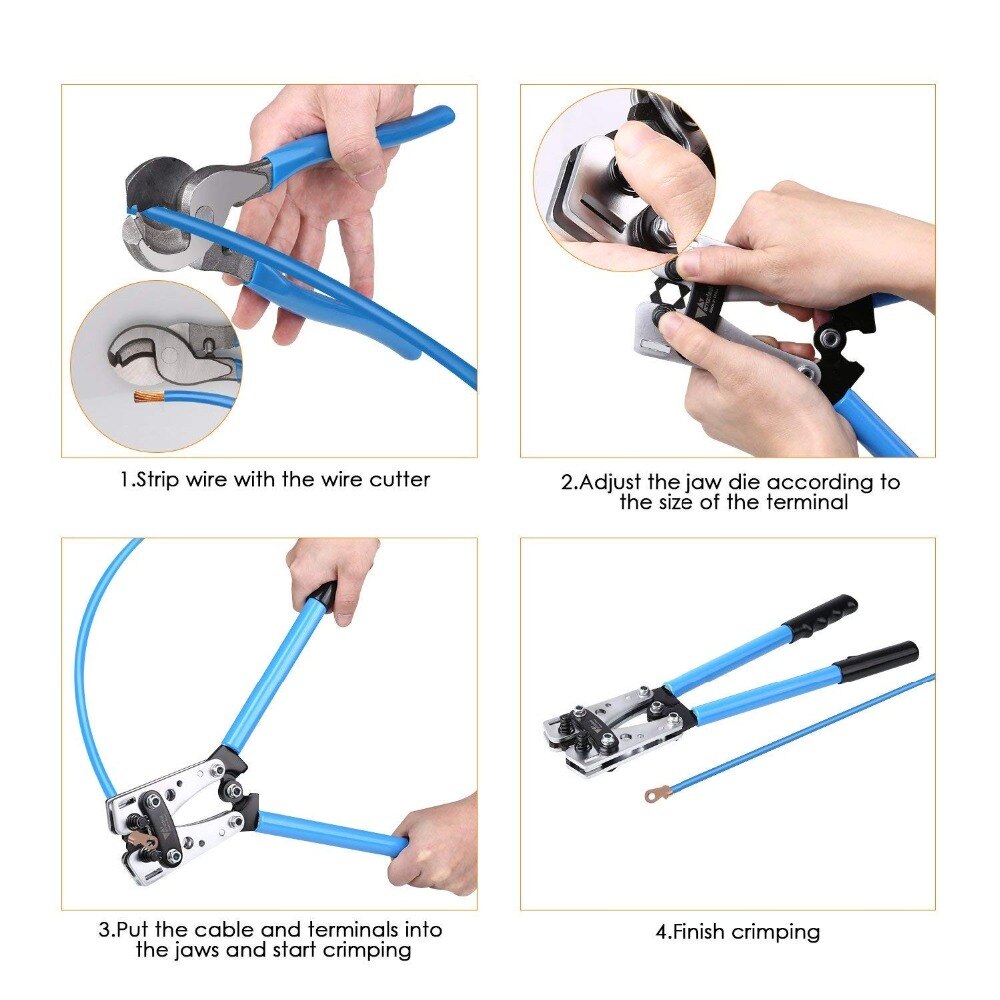 1.Strip wire with the wire cutter

2.Adjust the jaw die according to the size of the terminal

3.Put the cable and terminals into the jaws and start crimping

4.Finish crimping