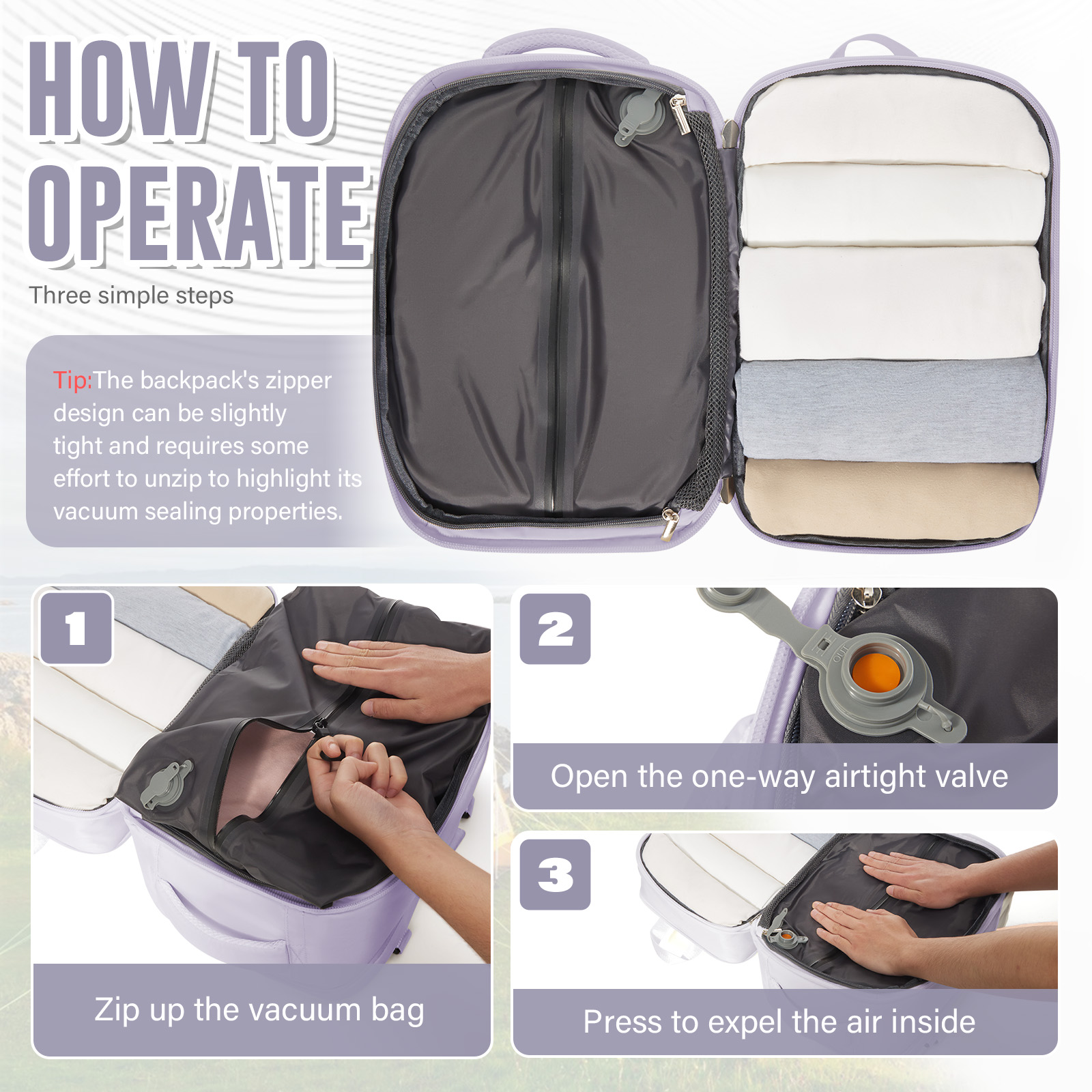 HOW TO OPERATE

Three simple steps

Tip:The backpack's zipper design can be slightly tight and requires some effort to unzip to highlight its vacuum sealing properties.

1

Zip up the vacuum bag

2

OUT

Open the one-way airtight valve

3

Press to expel the air inside