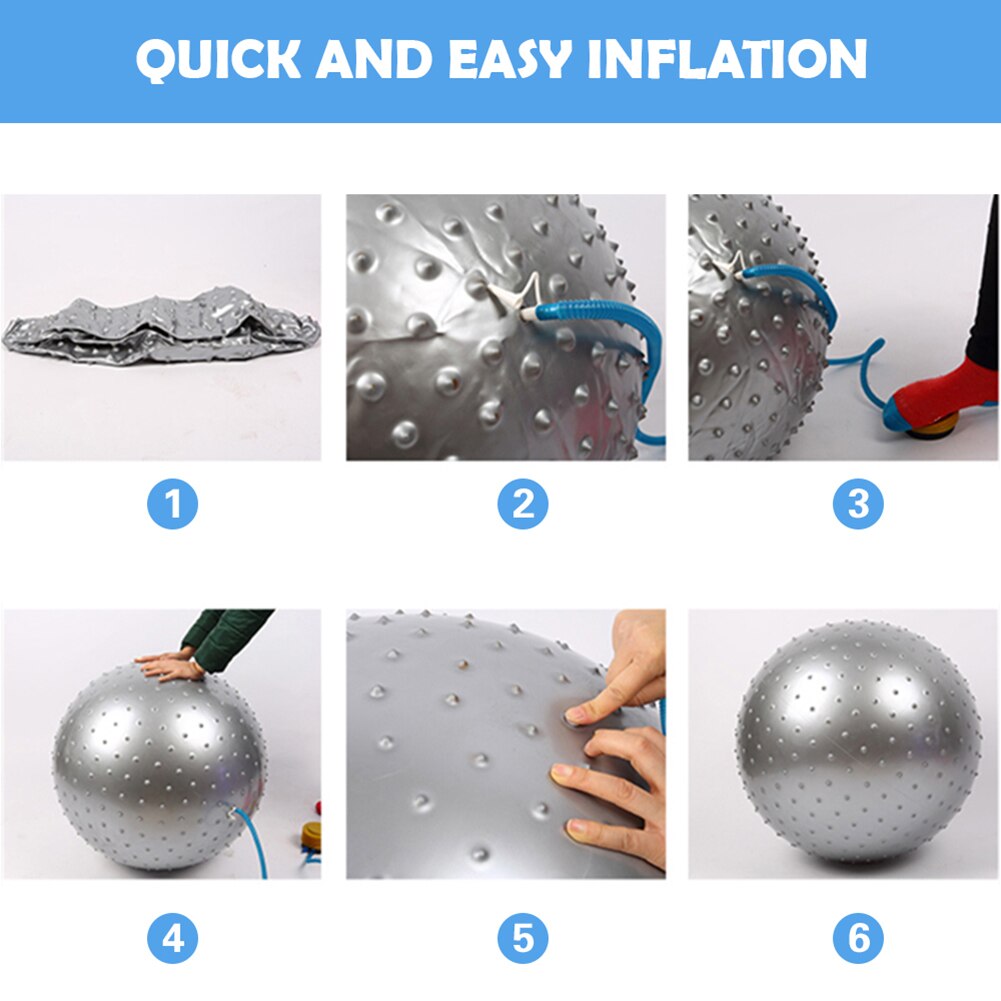 QUICK AND EASY INFLATION

1

2

3

4

5

6