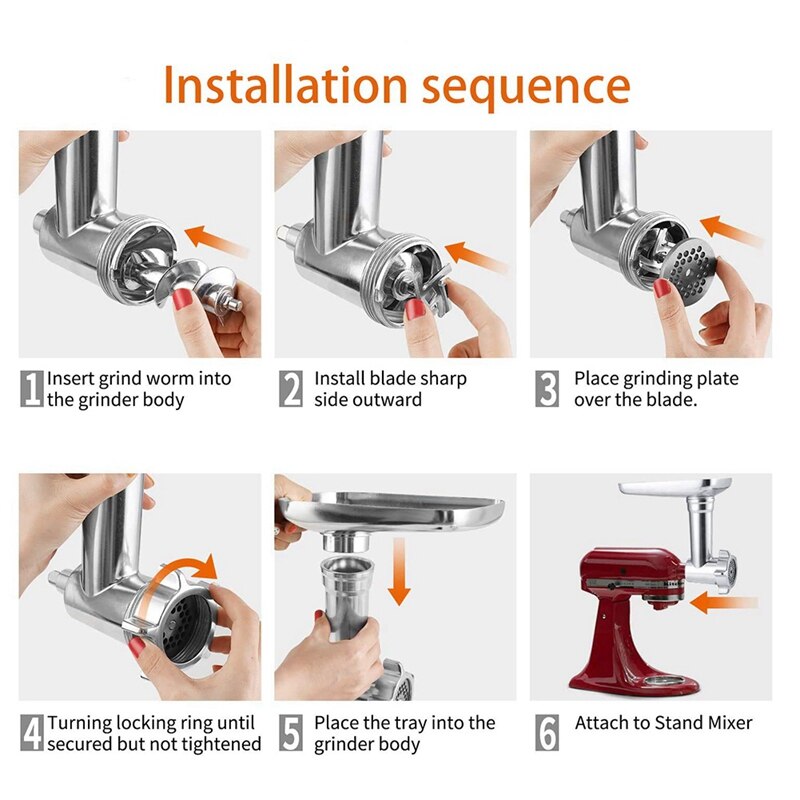 Installation sequence

1 Insert grind worm into the grinder body

2 Install blade sharp side outward

3 Place grinding plate over the blade.

4 Turning locking ring until secured but not tightened

5 Place the tray into the grinder body

6 Attach to Stand Mixer