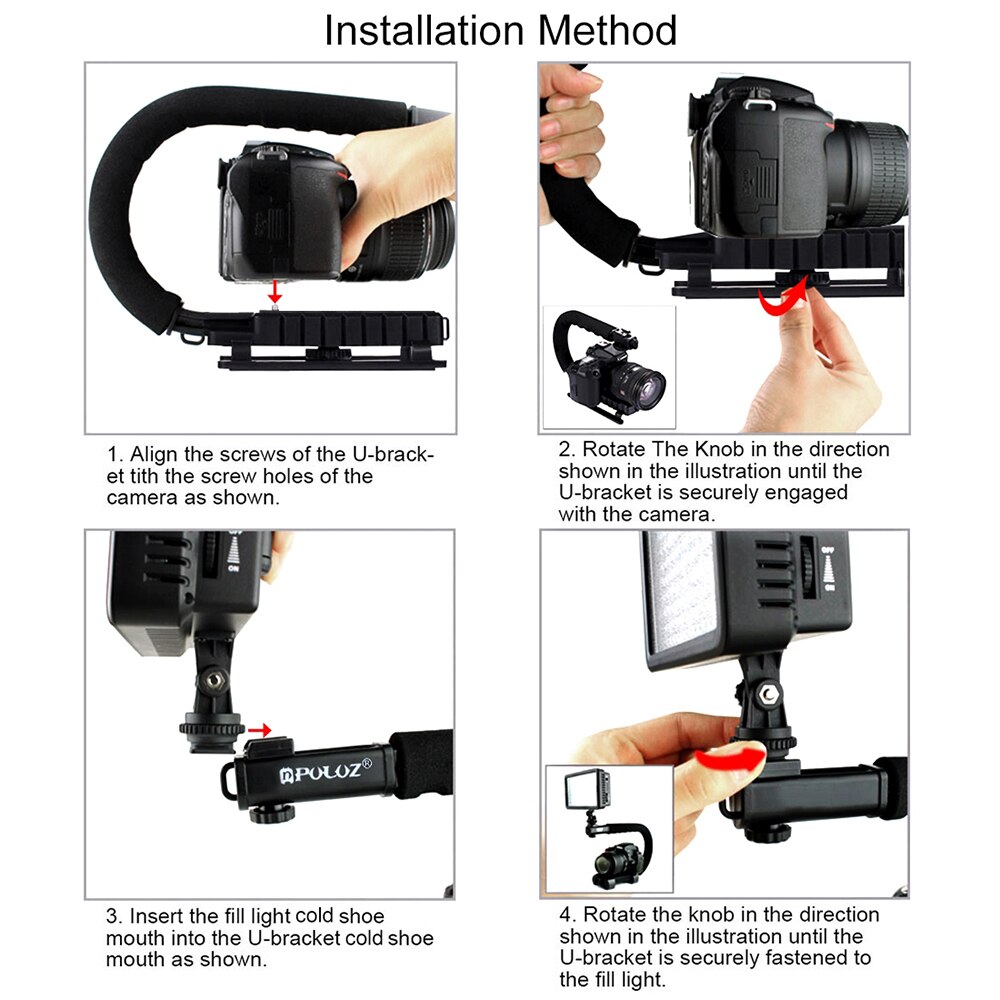 Installation Method

1. Align the screws of the U-bracket tith the screw holes of the camera as shown.

2. Rotate The Knob in the direction shown in the illustration until the U-bracket is securely engaged with the camera.

OFF
ON

PULUZ®

3. Insert the fill light cold shoe mouth into the U-bracket cold shoe mouth as shown.

OFF
ON

4. Rotate the knob in the direction shown in the illustration until the U-bracket is securely fastened to the fill light.