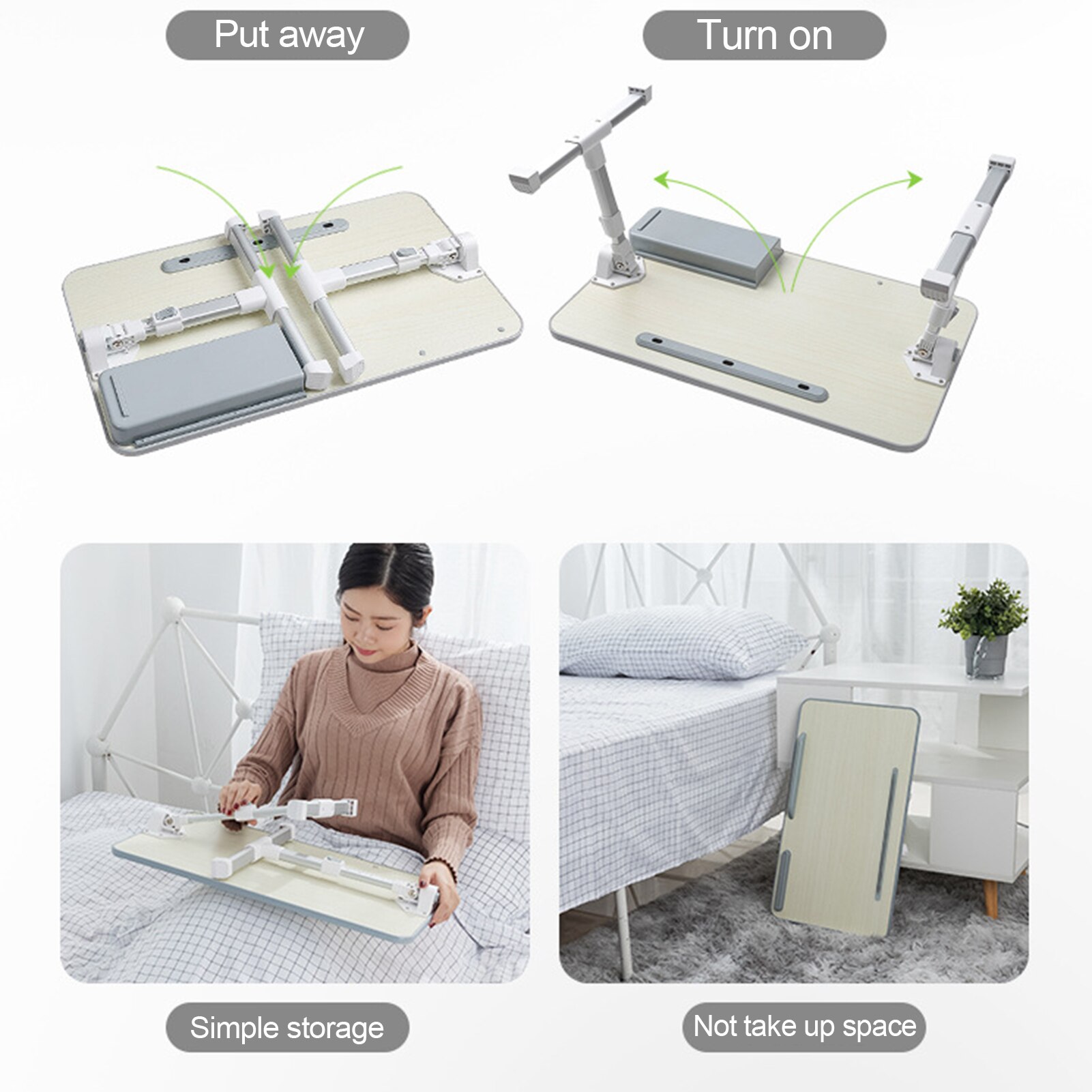 Put away

Turn on

Simple storage

Not take up space