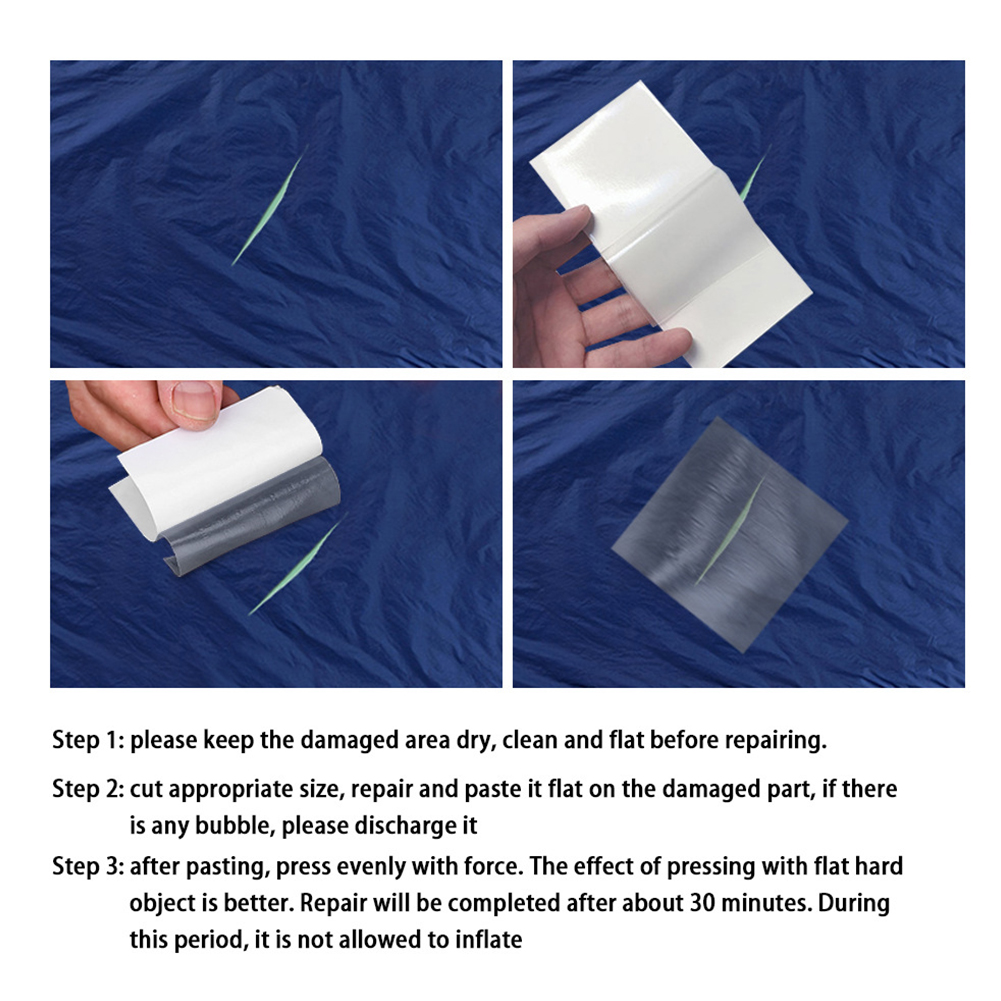 Step 1: please keep the damaged area dry, clean and flat before repairing.

Step 2: cut appropriate size, repair and paste it flat on the damaged part, if there is any bubble, please discharge it

Step 3: after pasting, press evenly with force. The effect of pressing with flat hard object is better. Repair will be completed after about 30 minutes. During this period, it is not allowed to inflate