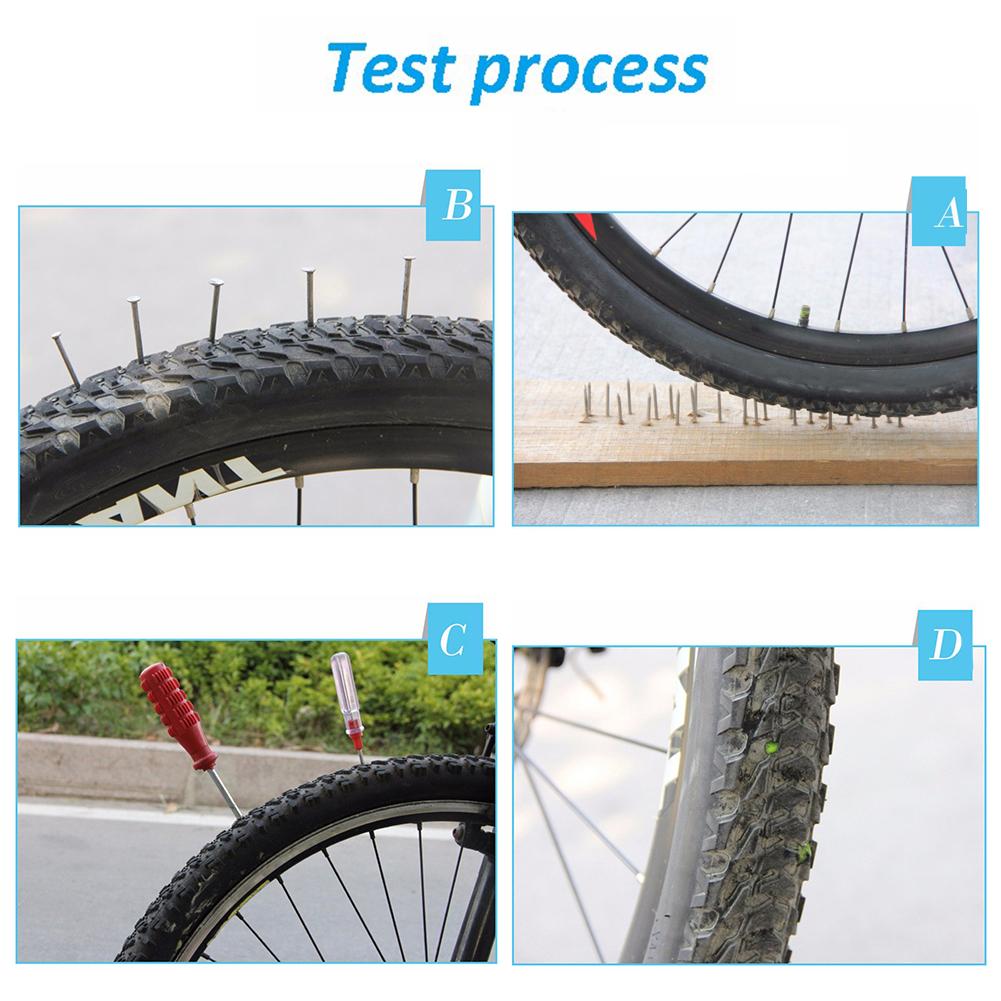 Test process

B

A

C

D