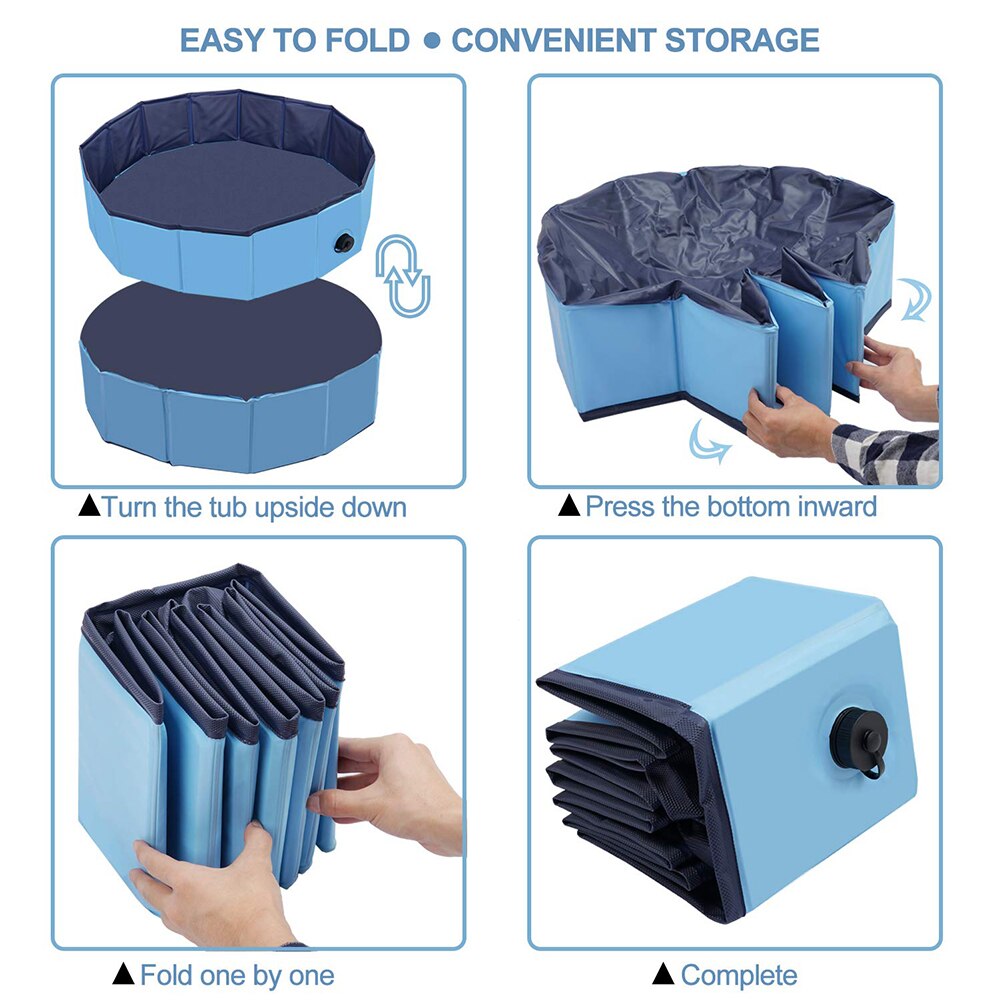 EASY TO FOLD ● CONVENIENT STORAGE

▲Turn the tub upside down

▲Press the bottom inward

▲Fold one by one

▲Complete