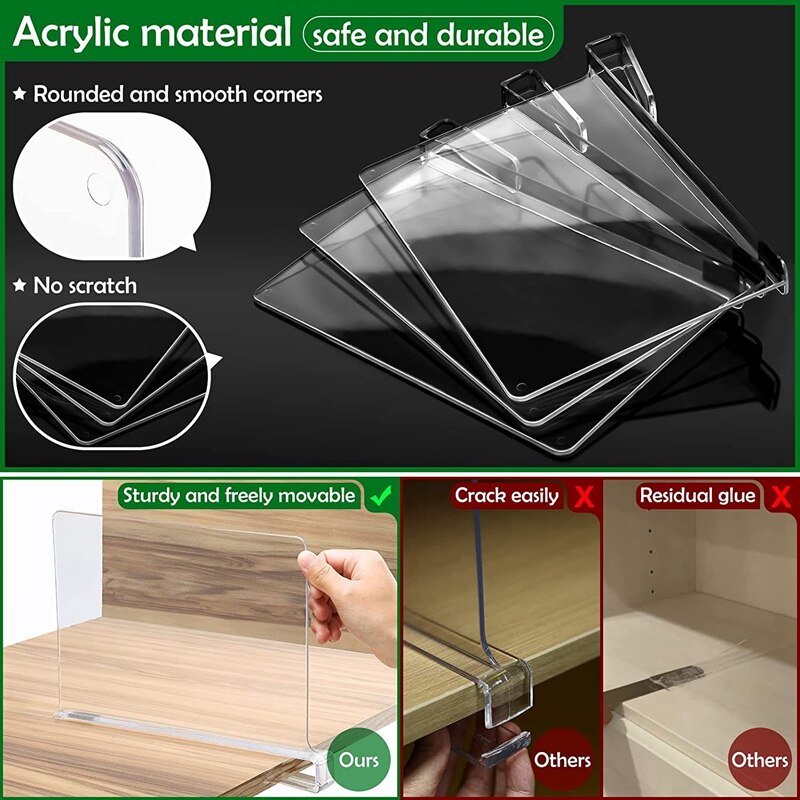 Acrylic material safe and durable

★ Rounded and smooth corners

★ No scratch

Sturdy and freely movable ✓

Ours

Crack easily X

Others

Residual glue X

Others