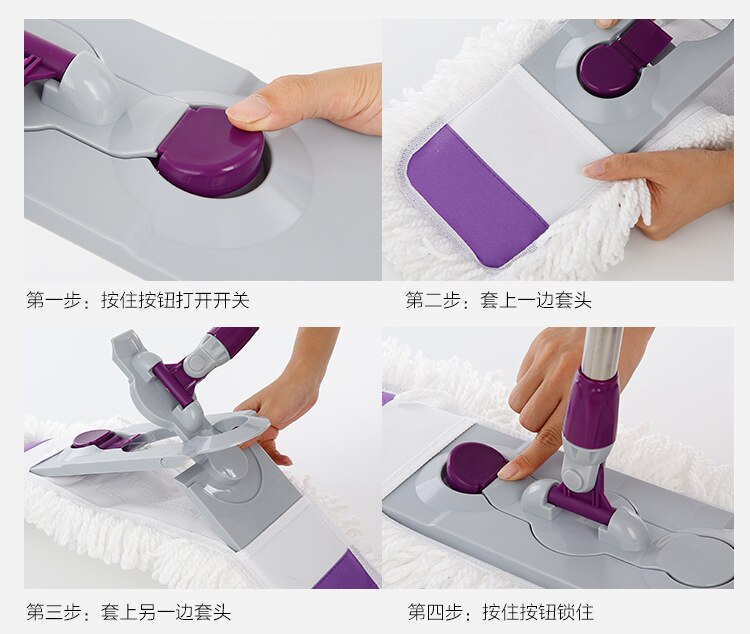 第一步：按住按钮打开开关

第二步：套上一边套头

第三步：套上另一边套头

第四步：按住按钮锁住