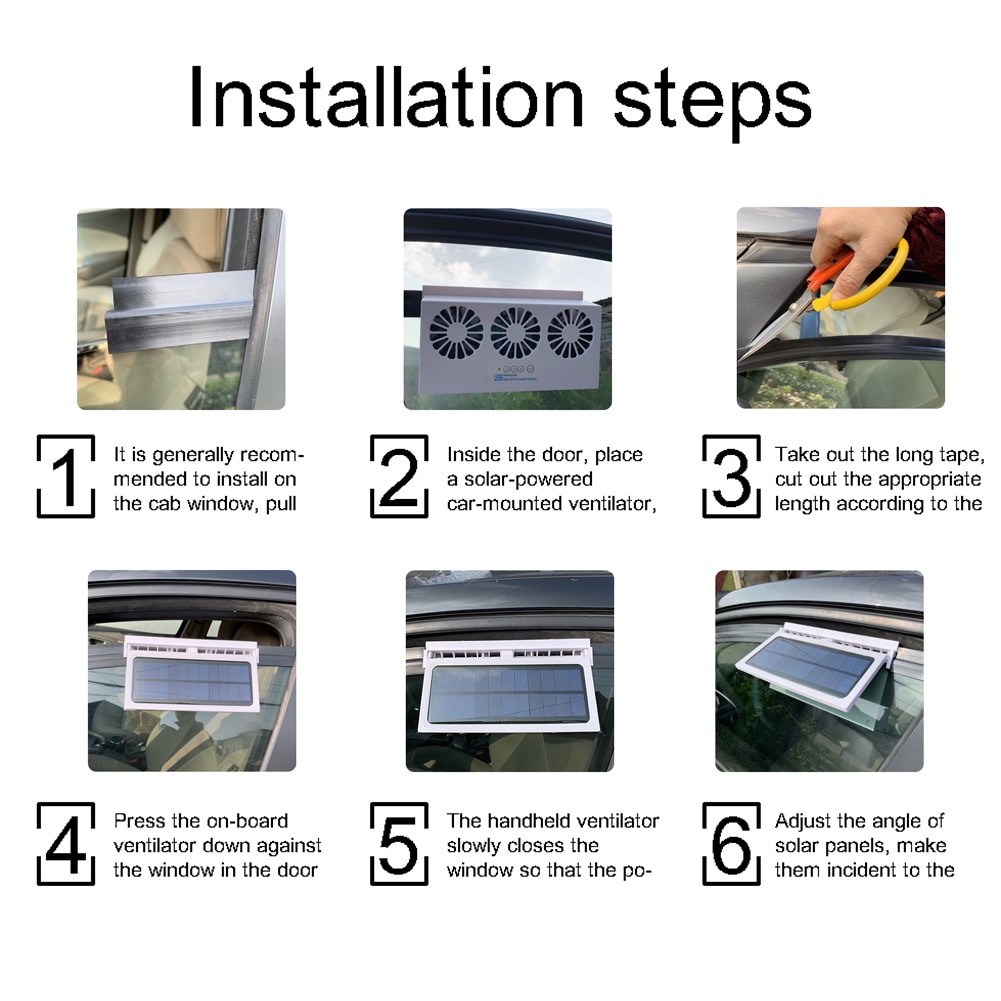 Installation steps

1 It is generally recommended to install on the cab window, pull

2 Inside the door, place a solar-powered car-mounted ventilator,

3 Take out the long tape, cut out the appropriate length according to the

4 Press the on-board ventilator down against the window in the door

5 The handheld ventilator slowly closes the window so that the po-

6 Adjust the angle of solar panels, make them incident to the