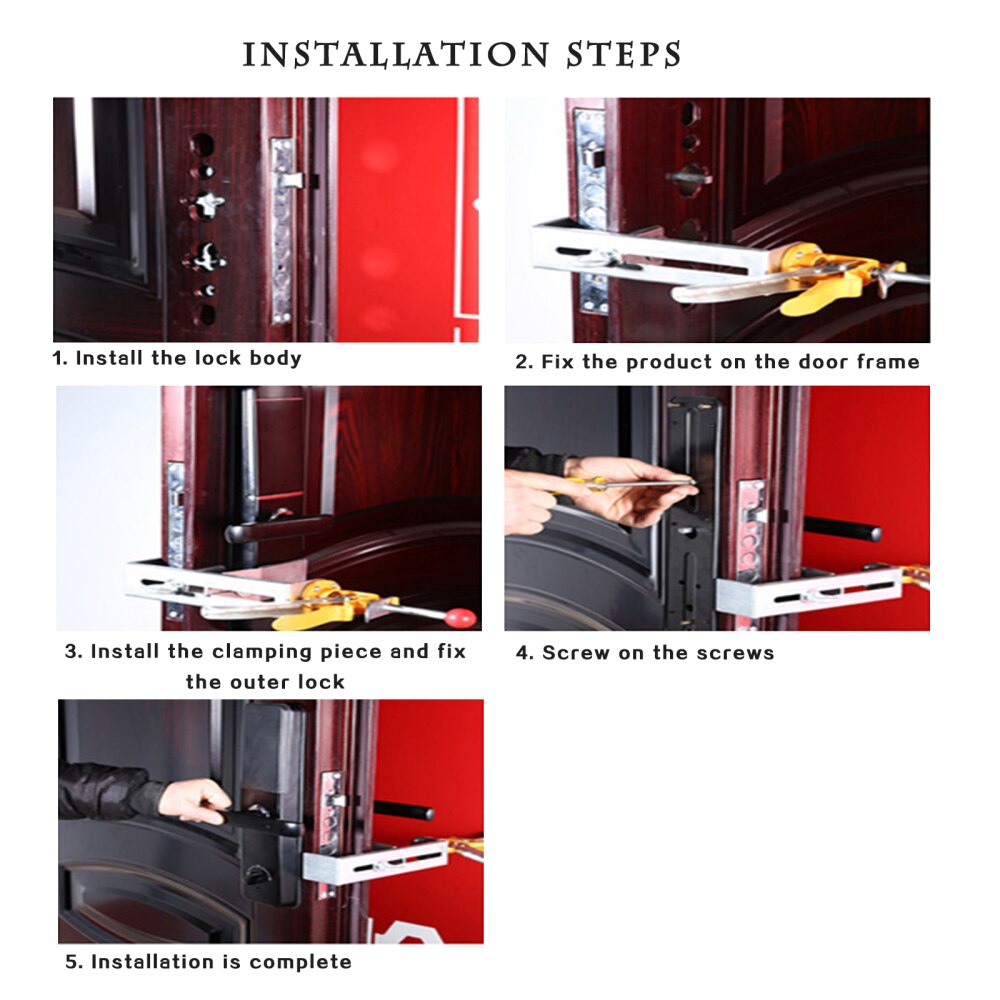 INSTALLATION STEPS

1. Install the lock body

2. Fix the product on the door frame

3. Install the clamping piece and fix the outer lock

4. Screw on the screws

5. Installation is complete