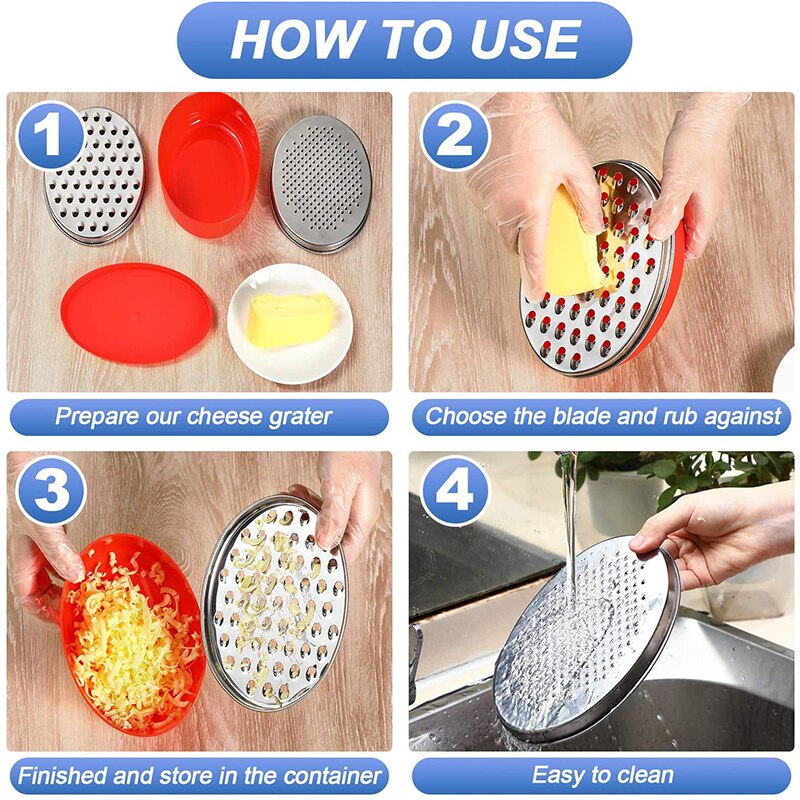 HOW TO USE

1

Prepare our cheese grater

2

Choose the blade and rub against

3

Finished and store in the container

4

Easy to clean