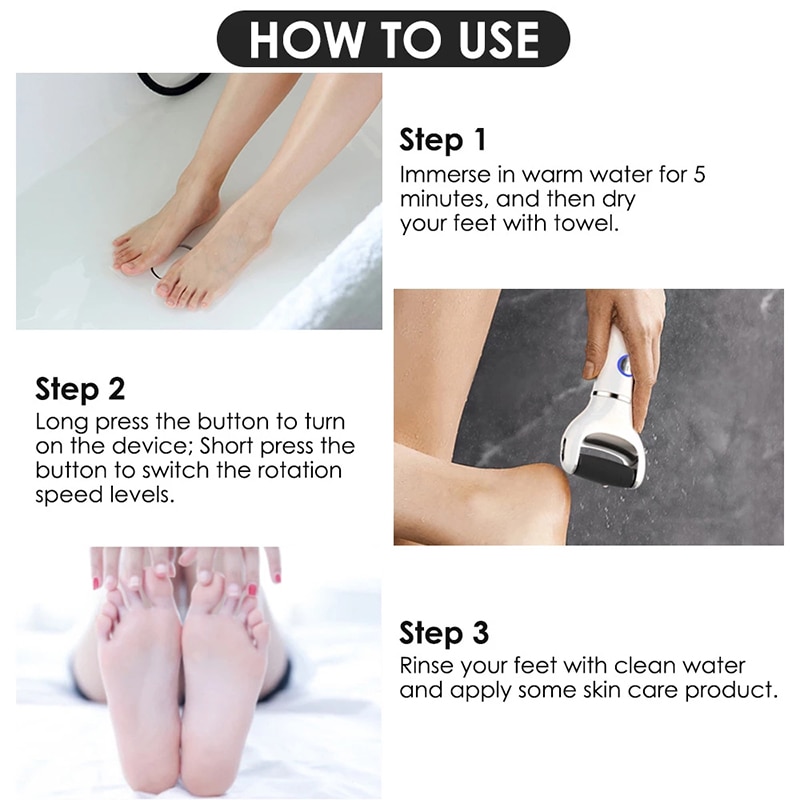 HOW TO USE

Step 1
Immerse in warm water for 5 minutes, and then dry your feet with towel.

Step 2
Long press the button to turn on the device; Short press the button to switch the rotation speed levels.

Step 3
Rinse your feet with clean water and apply some skin care product.