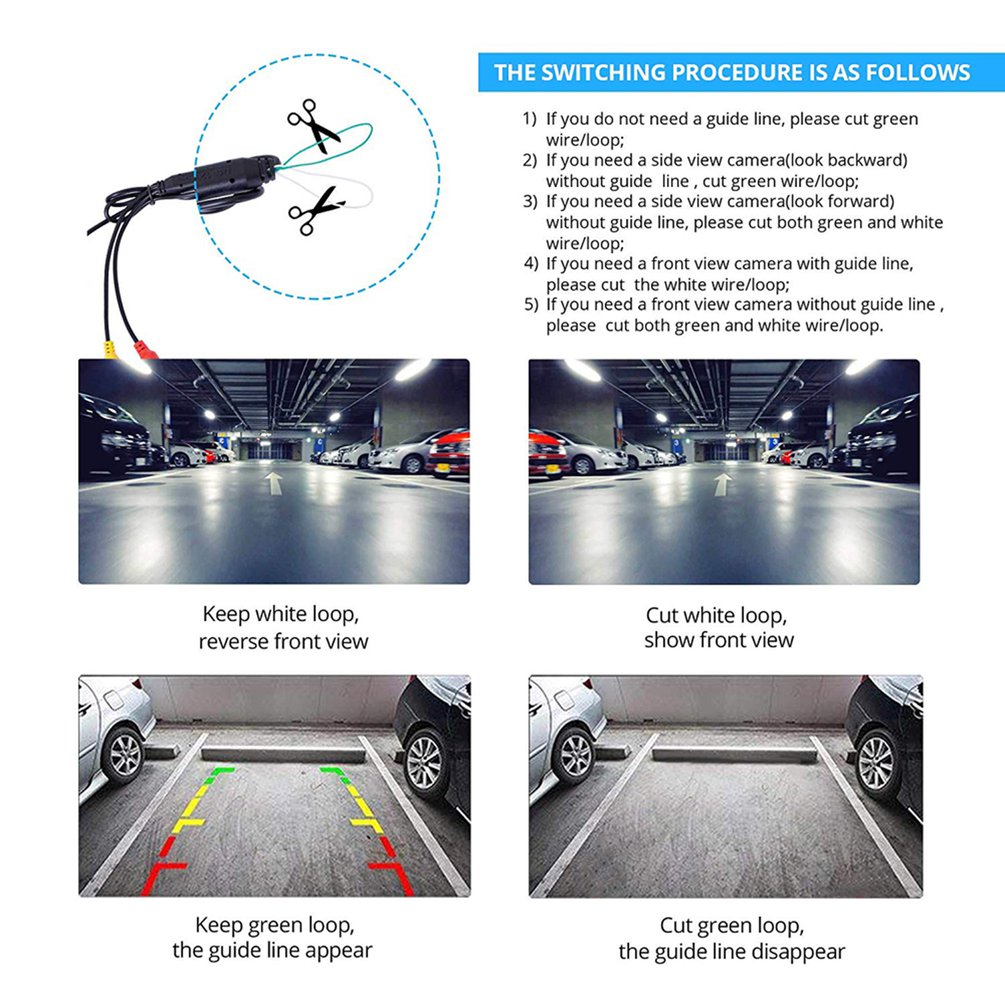 THE SWITCHING PROCEDURE IS AS FOLLOWS

1) If you do not need a guide line, please cut green wire/loop;
2) If you need a side view camera(look backward) without guide line , cut green wire/loop;
3) If you need a side view camera(look forward) without guide line, please cut both green and white wire/loop;
4) If you need a front view camera with guide line, please cut the white wire/loop;
5) If you need a front view camera without guide line , please cut both green and white wire/loop.

Keep white loop, reverse front view

Cut white loop, show front view

Keep green loop, the guide line appear

Cut green loop, the guide line disappear