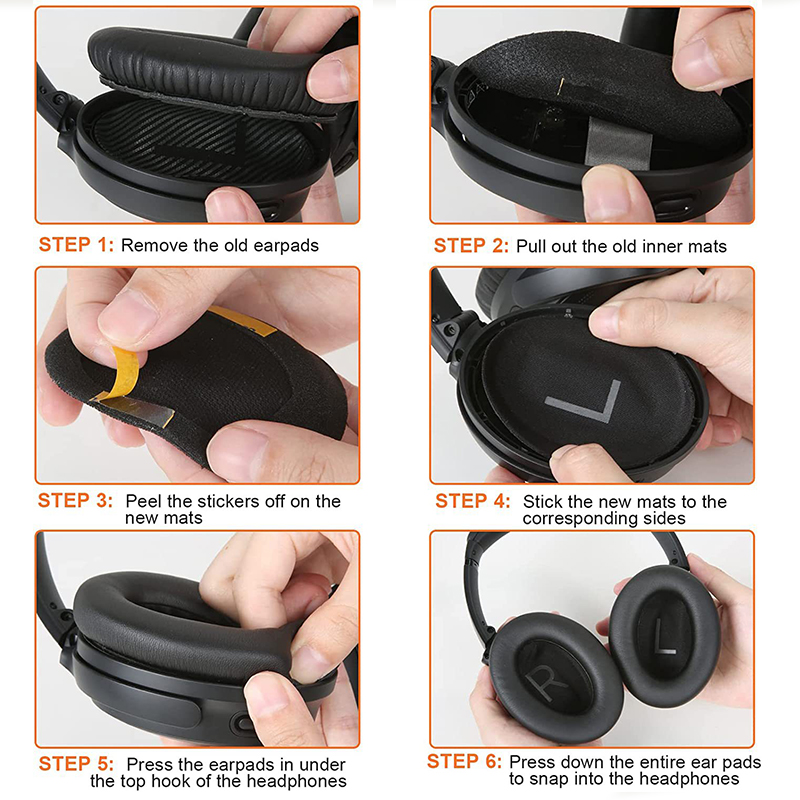 STEP 1: Remove the old earpads

STEP 2: Pull out the old inner mats

STEP 3: Peel the stickers off on the new mats

L

STEP 4: Stick the new mats to the corresponding sides

STEP 5: Press the earpads in under the top hook of the headphones

R

L

STEP 6: Press down the entire ear pads to snap into the headphones