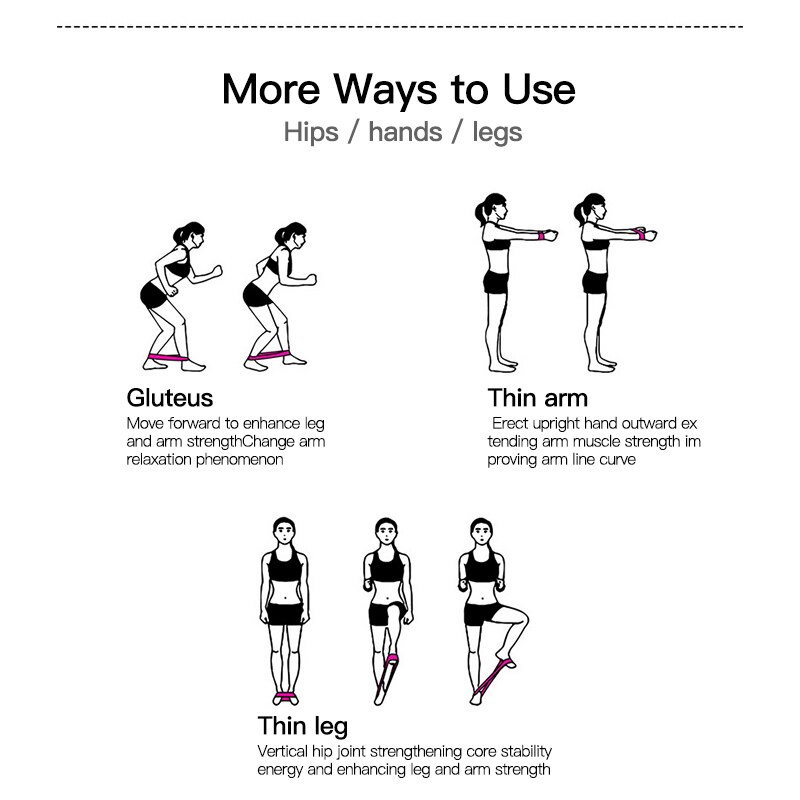 More Ways to Use

Hips / hands / legs

Gluteus

Move forward to enhance leg and arm strengthChange arm relaxation phenomenon

Thin arm

Erect upright hand outward ex tending arm muscle strength im proving arm line curve

Thin leg

Vertical hip joint strengthening core stability energy and enhancing leg and arm strength