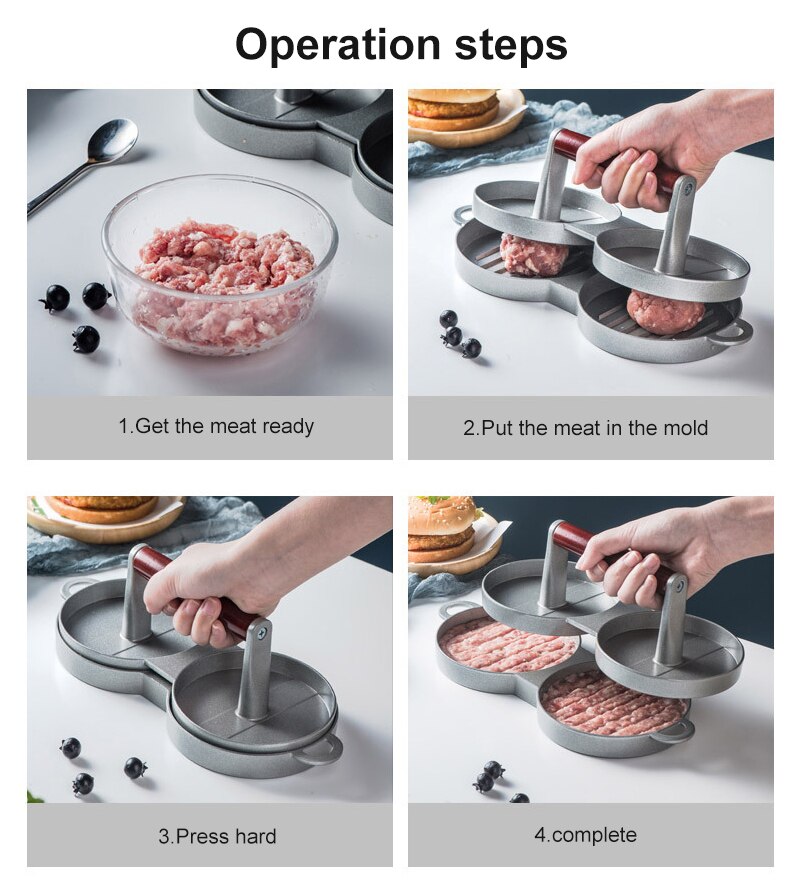 Operation steps

1.Get the meat ready

2.Put the meat in the mold

3.Press hard

4.complete