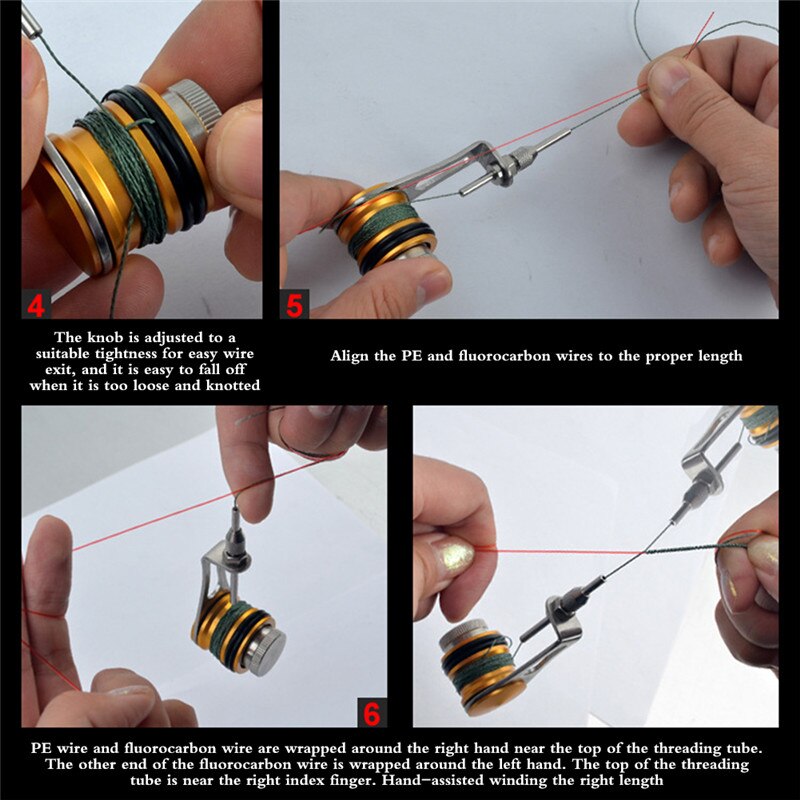 4

The knob is adjusted to a suitable tightness for easy wire exit, and it is easy to fall off when it is too loose and knotted

5

Align the PE and fluorocarbon wires to the proper length

6

PE wire and fluorocarbon wire are wrapped around the right hand near the top of the threading tube. The other end of the fluorocarbon wire is wrapped around the left hand. The top of the threading tube is near the right index finger. Hand-assisted winding the right length