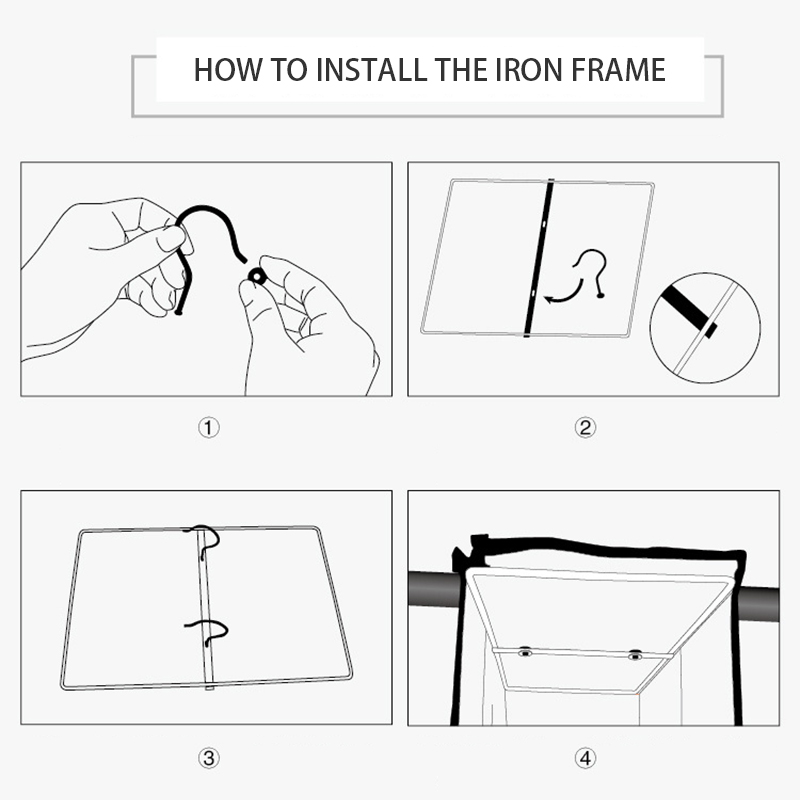 HOW TO INSTALL THE IRON FRAME

①

②

③

④