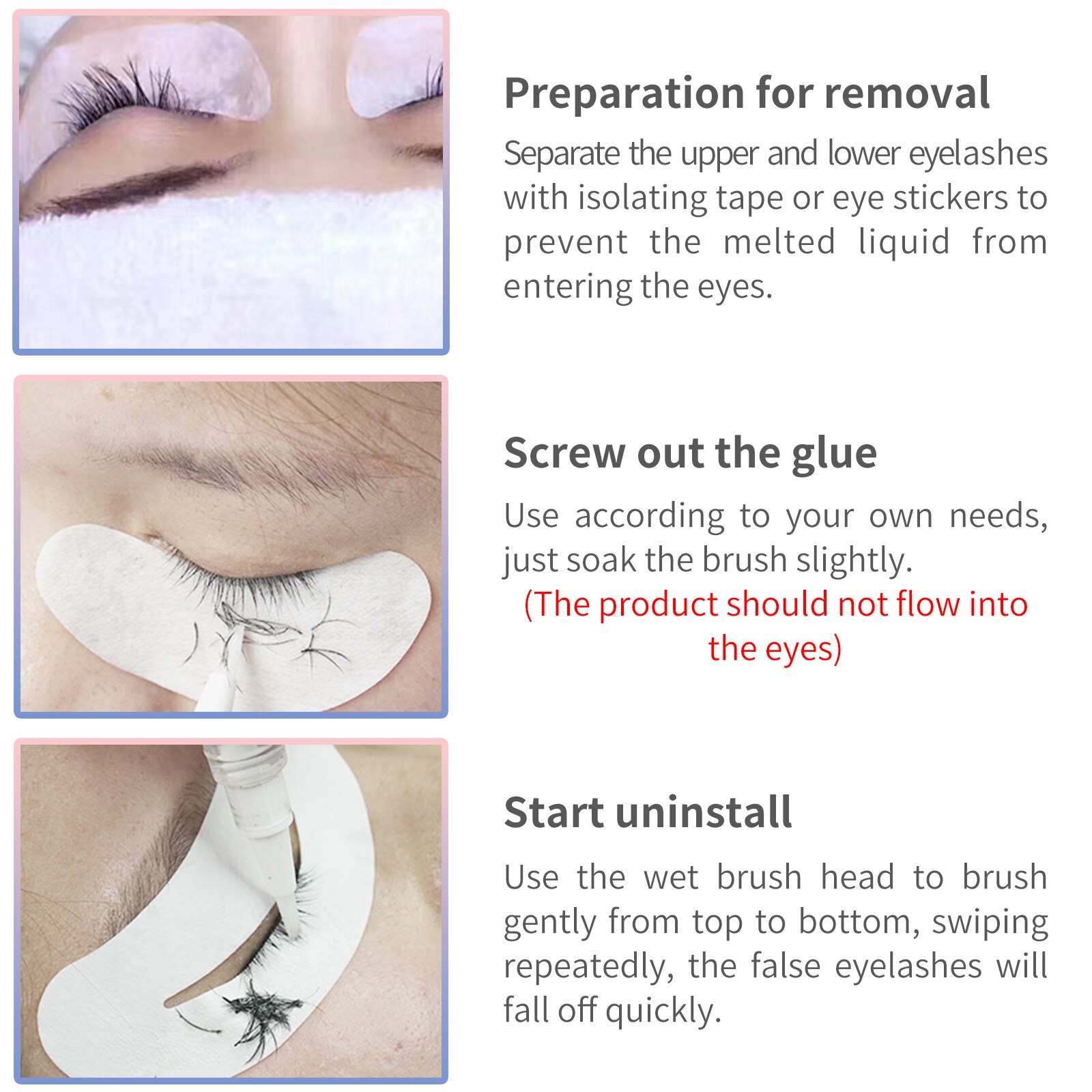 Preparation for removal

Separate the upper and lower eyelashes with isolating tape or eye stickers to prevent the melted liquid from entering the eyes.

Screw out the glue

Use according to your own needs, just soak the brush slightly.

(The product should not flow into the eyes)

Start uninstall

Use the wet brush head to brush gently from top to bottom, swiping repeatedly, the false eyelashes will fall off quickly.