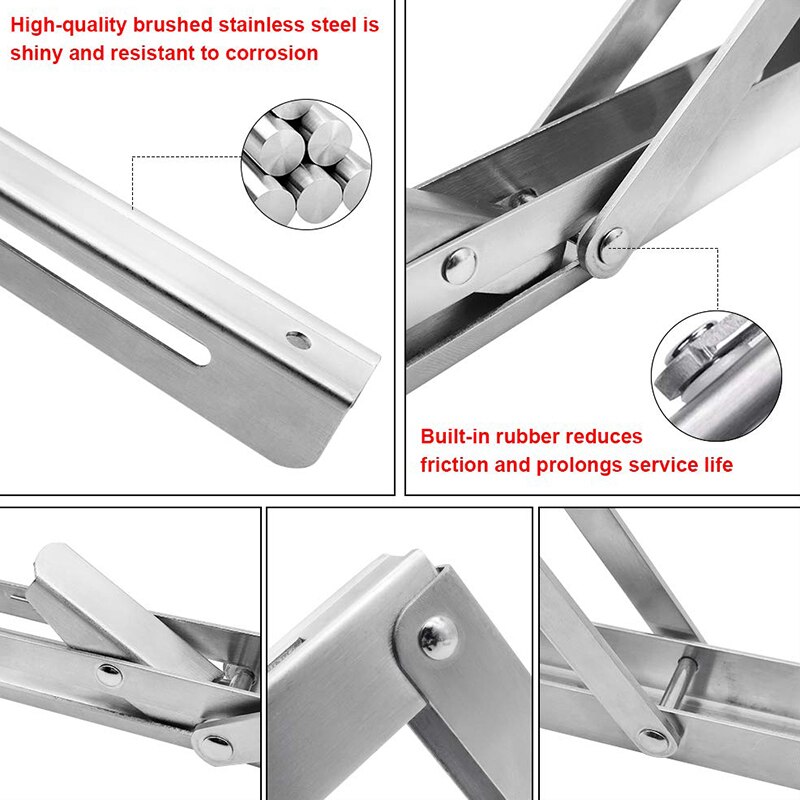 High-quality brushed stainless steel is shiny and resistant to corrosion

Built-in rubber reduces friction and prolongs service life