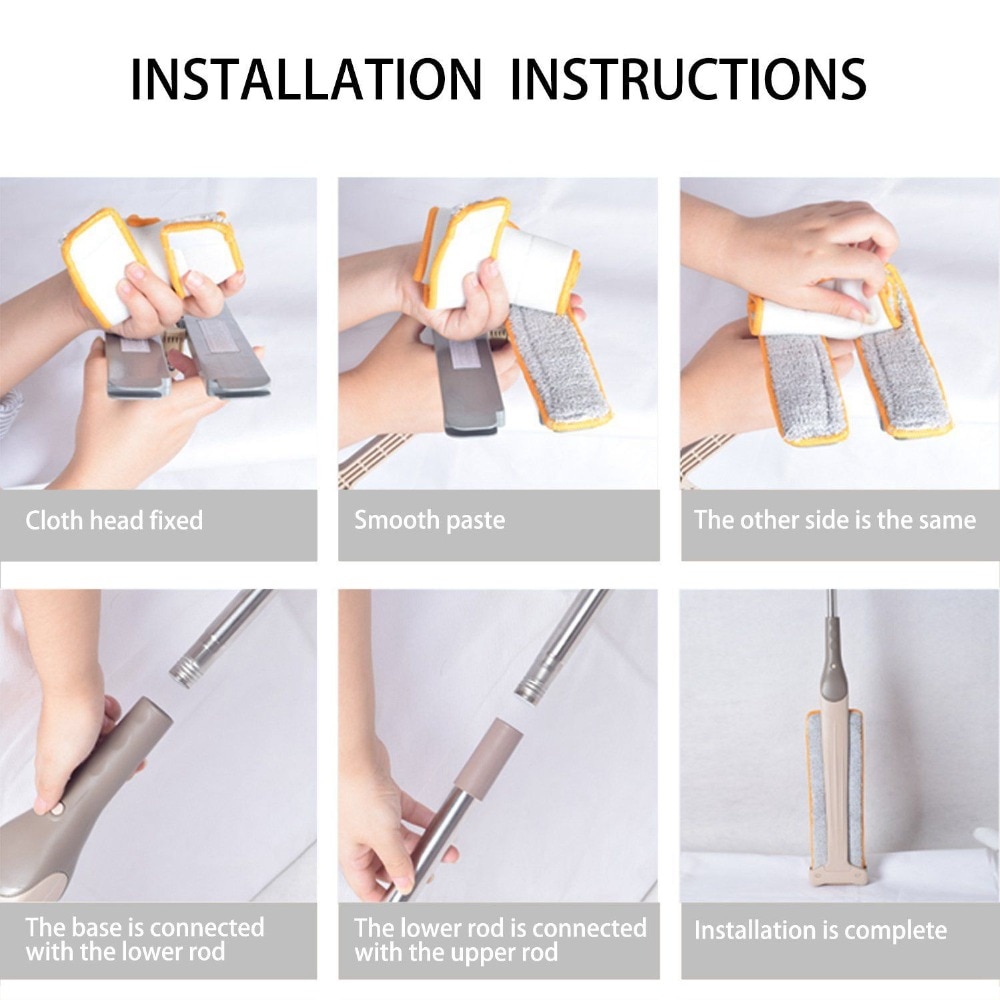 INSTALLATION INSTRUCTIONS

Cloth head fixed

Smooth paste

The other side is the same

The base is connected with the lower rod

The lower rod is connected with the upper rod

Installation is complete