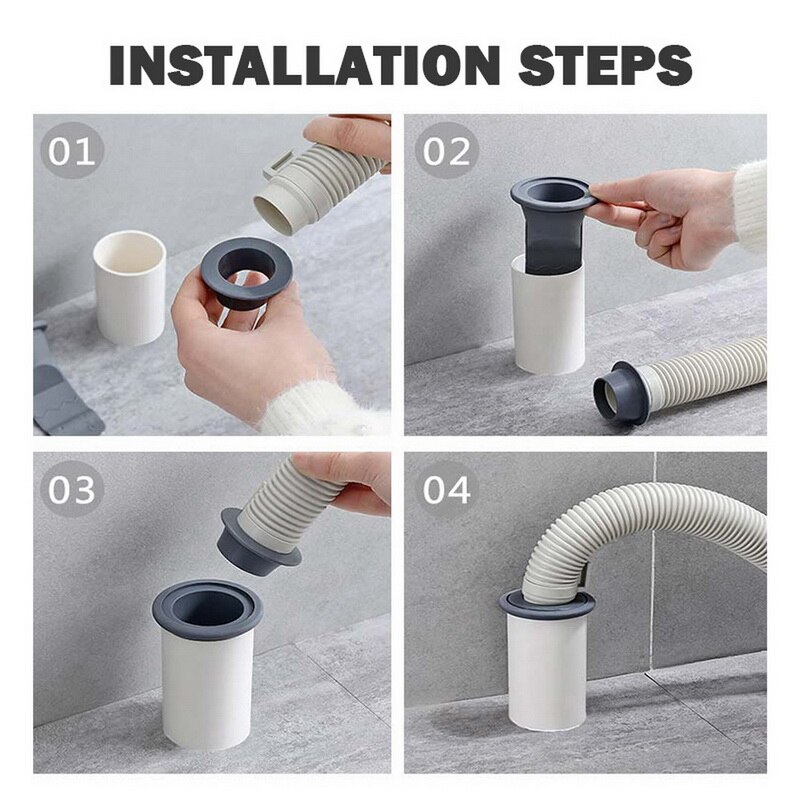 INSTALLATION STEPS

01

02

03

04