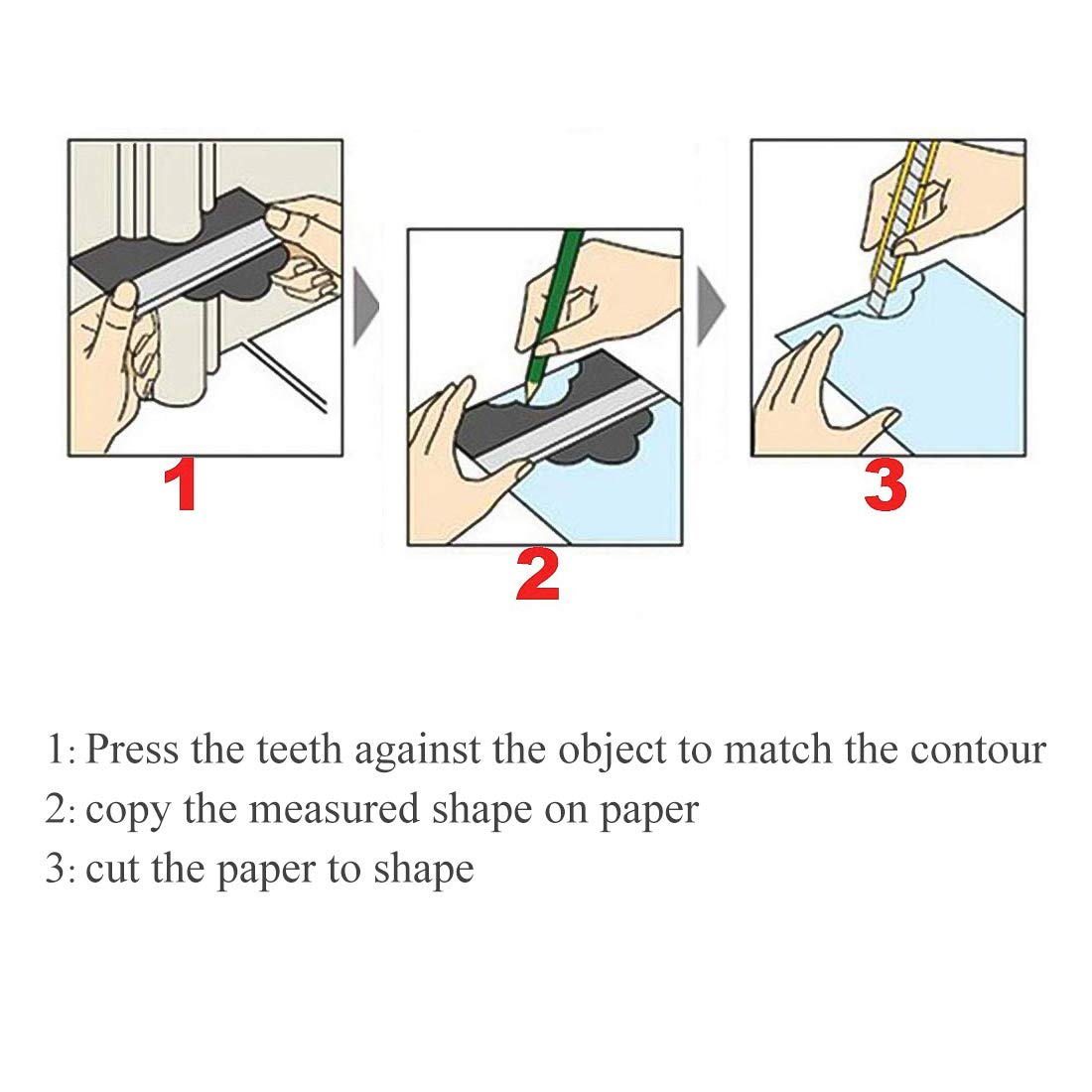 1

2

3

1: Press the teeth against the object to match the contour
2: copy the measured shape on paper
3: cut the paper to shape