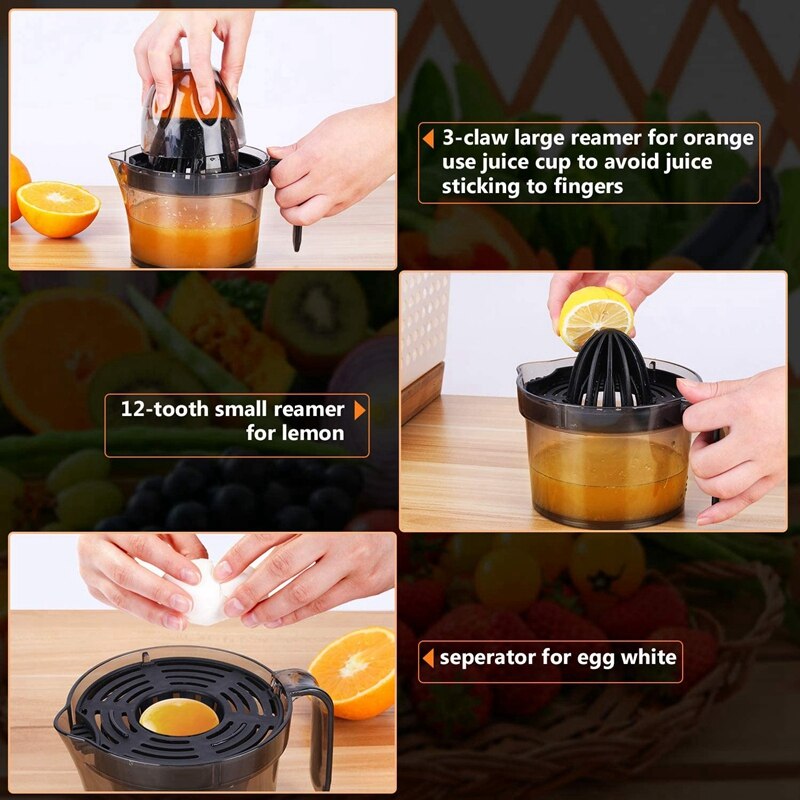 3-claw large reamer for orange use juice cup to avoid juice sticking to fingers

12-tooth small reamer for lemon

seperator for egg white